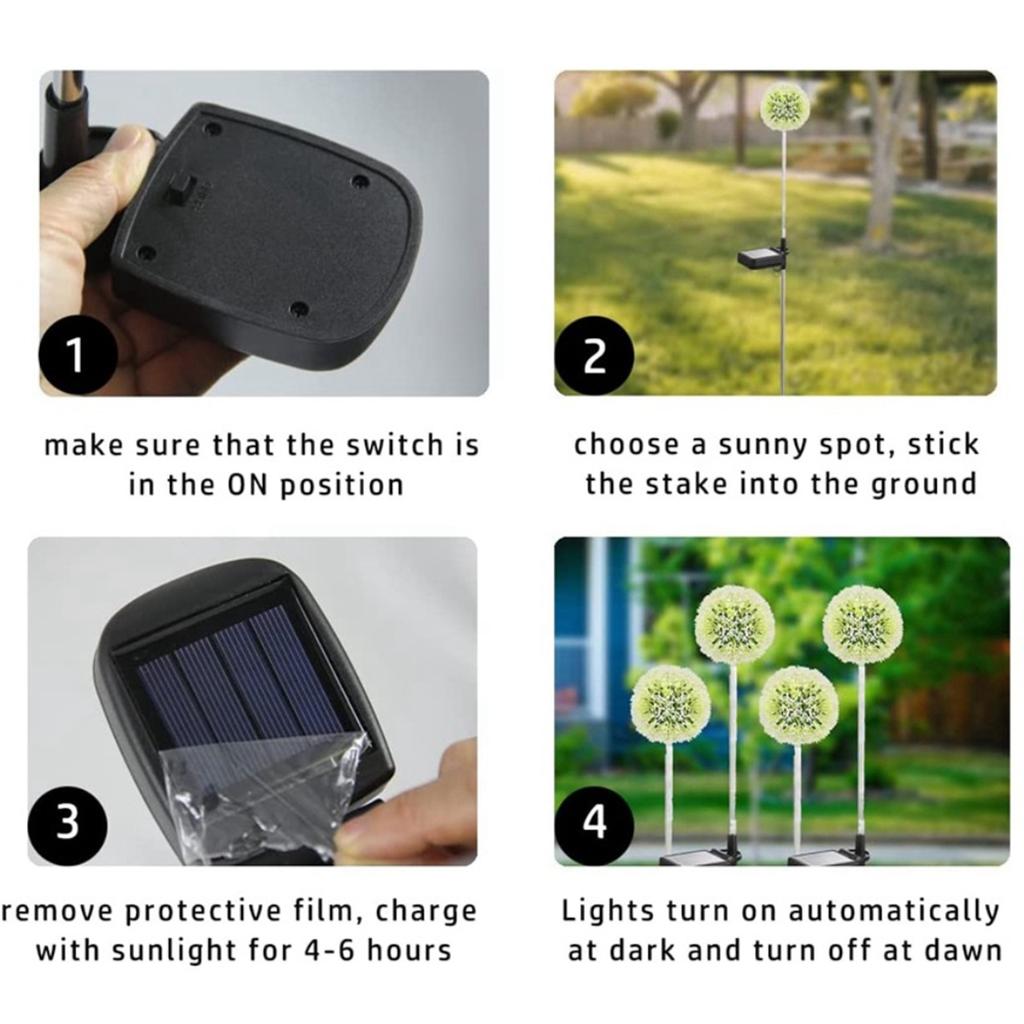 1

make sure that the switch is in the ON position

2

choose a sunny spot, stick the stake into the ground

3

remove protective film, charge with sunlight for 4-6 hours

4

Lights turn on automatically at dark and turn off at dawn