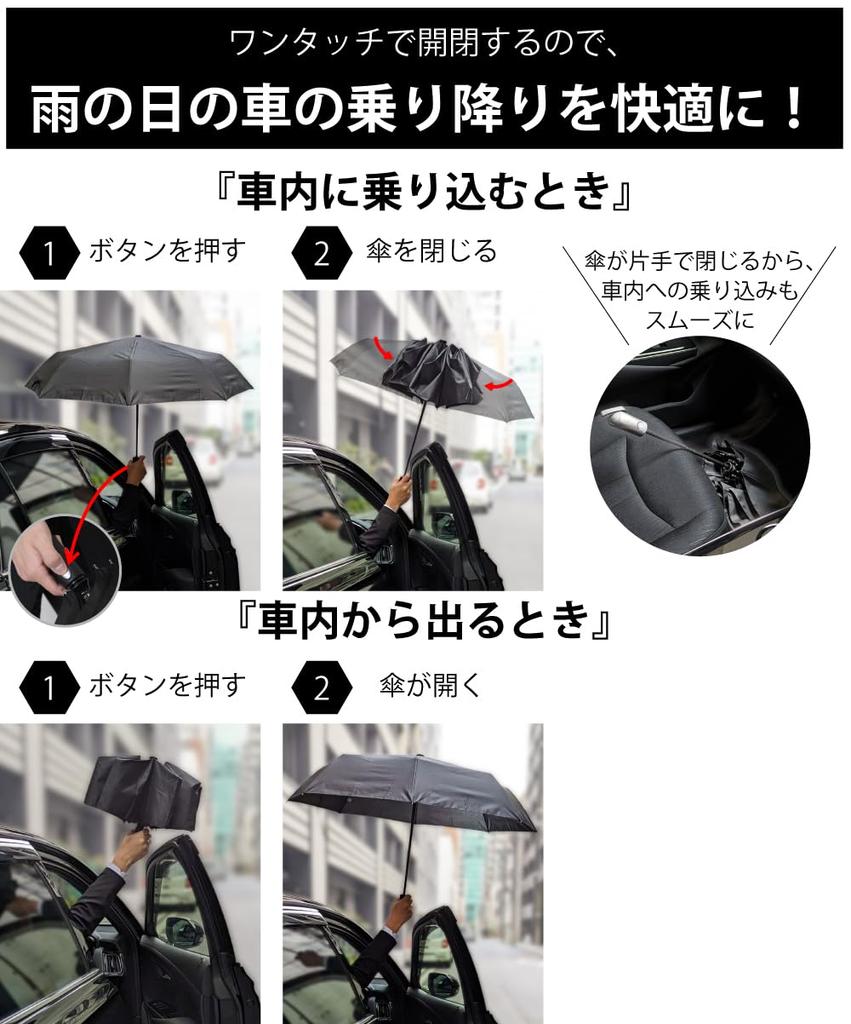 ワンタッチで開閉するので、

雨の日の車の乗り降りを快適に！

『車内に乗り込むとき』

1 ボタンを押す

2 傘を閉じる

傘が片手で閉じるから、車内への乗り込みもスムーズに

『車内から出るとき』

1 ボタンを押す

2 傘が開く