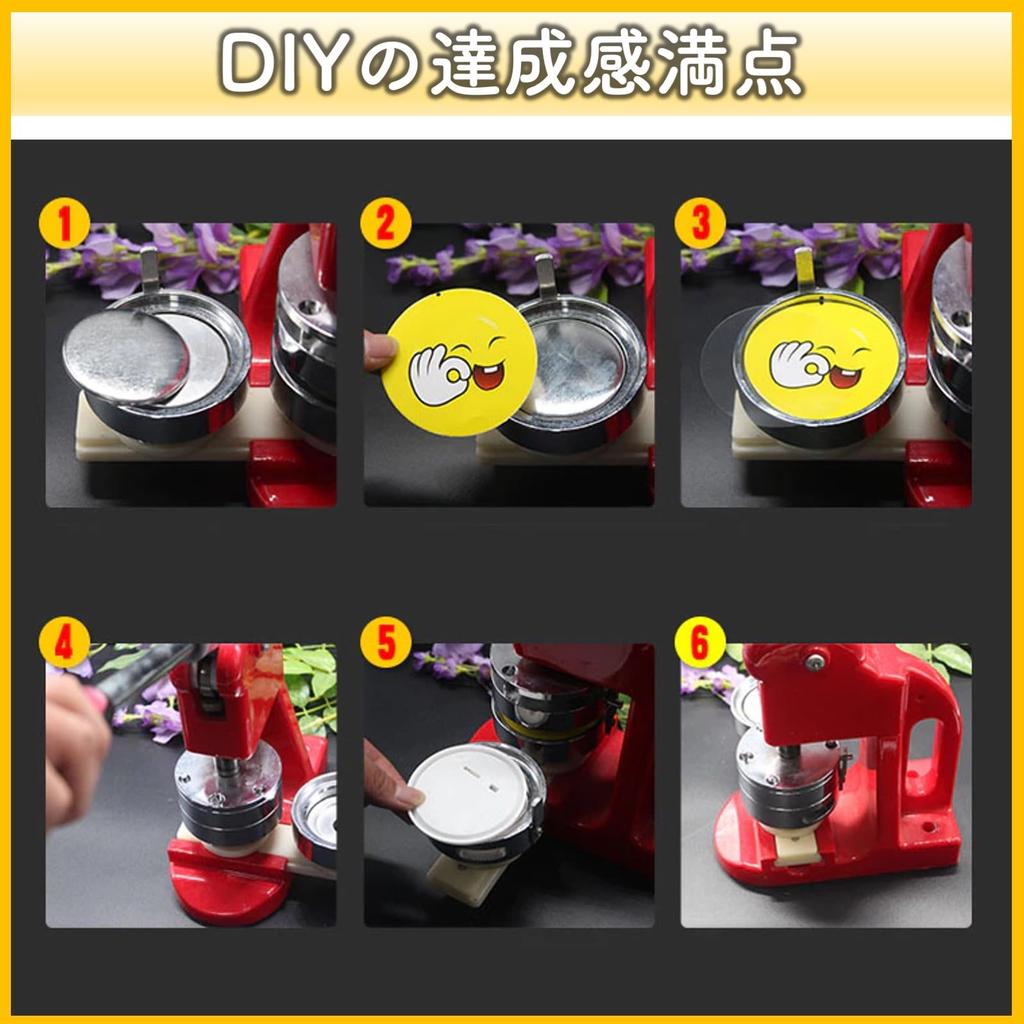 DIYの達成感満点

1

2

3

4

5

6