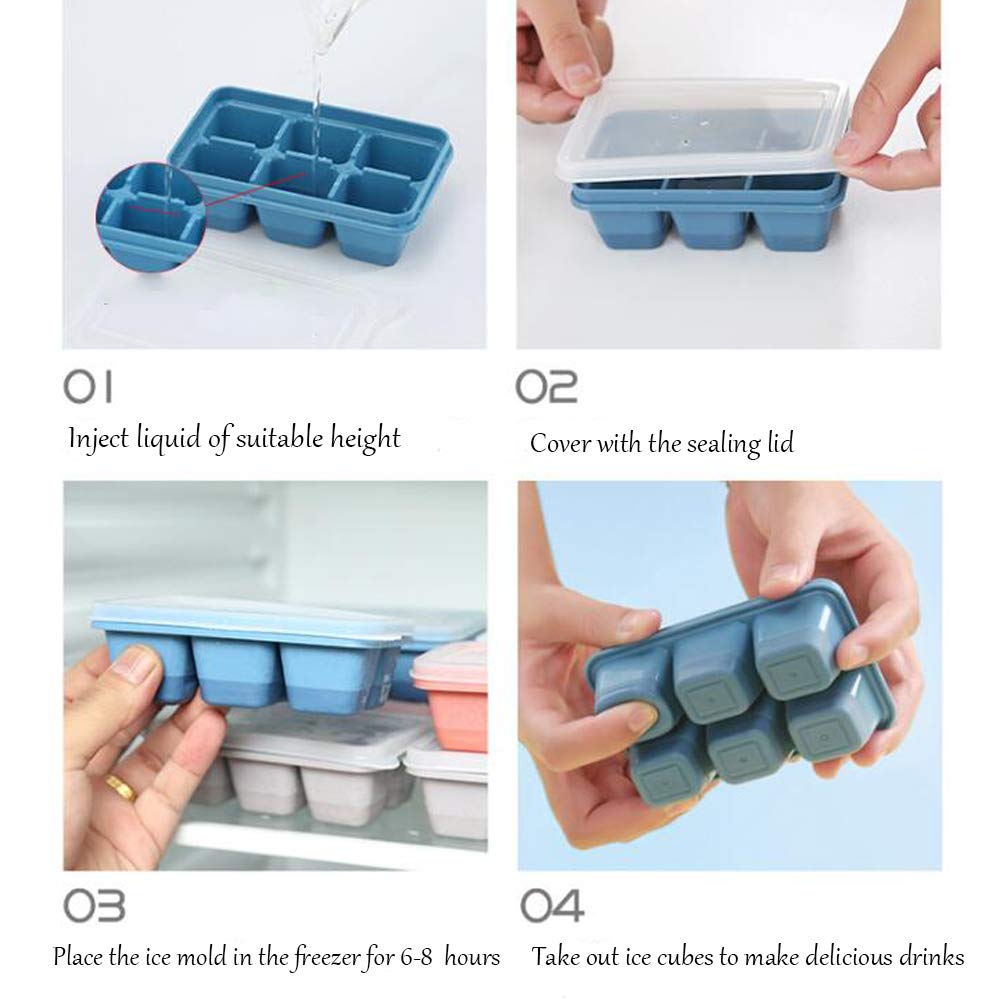 01

Inject liquid of suitable height

02

Cover with the sealing lid

03

Place the ice mold in the freezer for 6-8 hours

04

Take out ice cubes to make delicious drinks