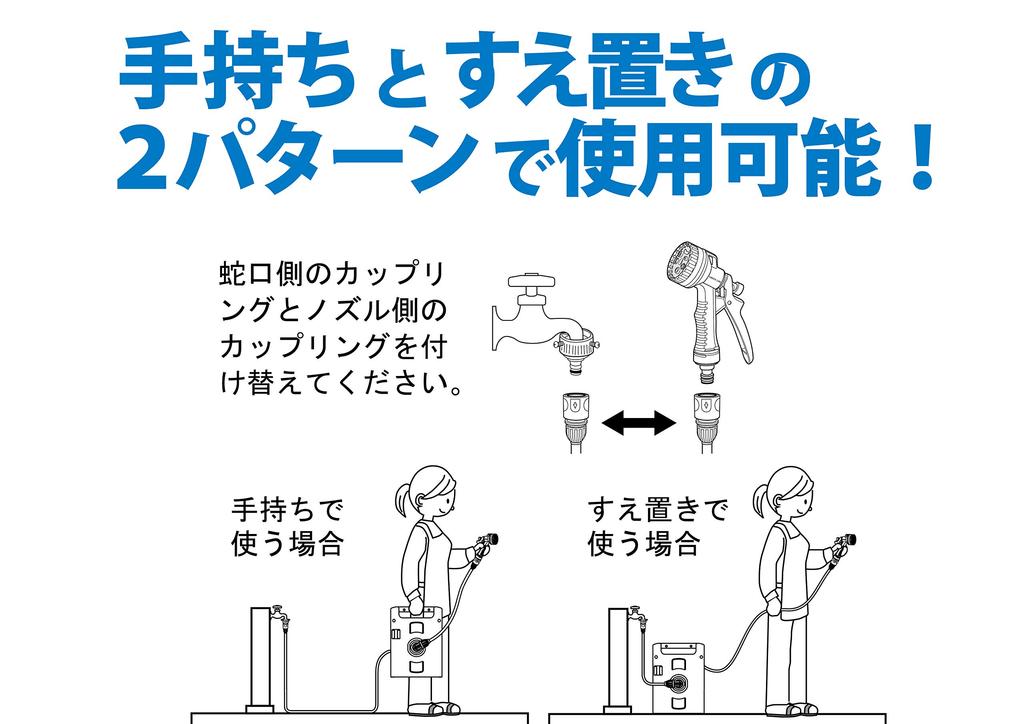 手持ちとすえ置きの
2パターンで使用可能！

蛇口側のカップリングとノズル側のカップリングを付け替えてください。

手持ちで
使う場合

すえ置きで
使う場合