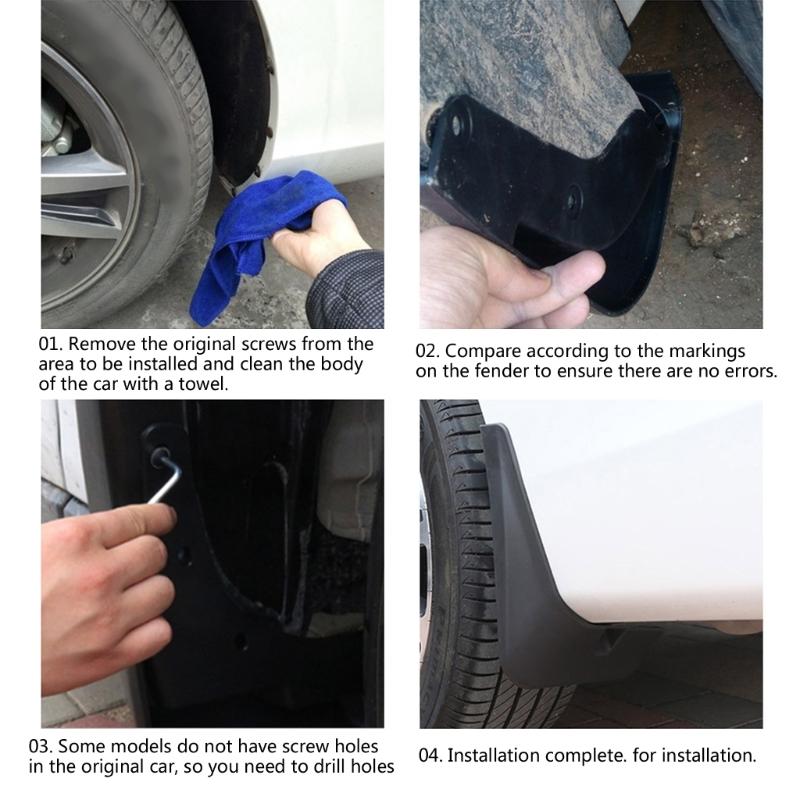 01. Remove the original screws from the area to be installed and clean the body of the car with a towel.

02. Compare according to the markings on the fender to ensure there are no errors.

03. Some models do not have screw holes in the original car, so you need to drill holes

04. Installation complete. for installation.