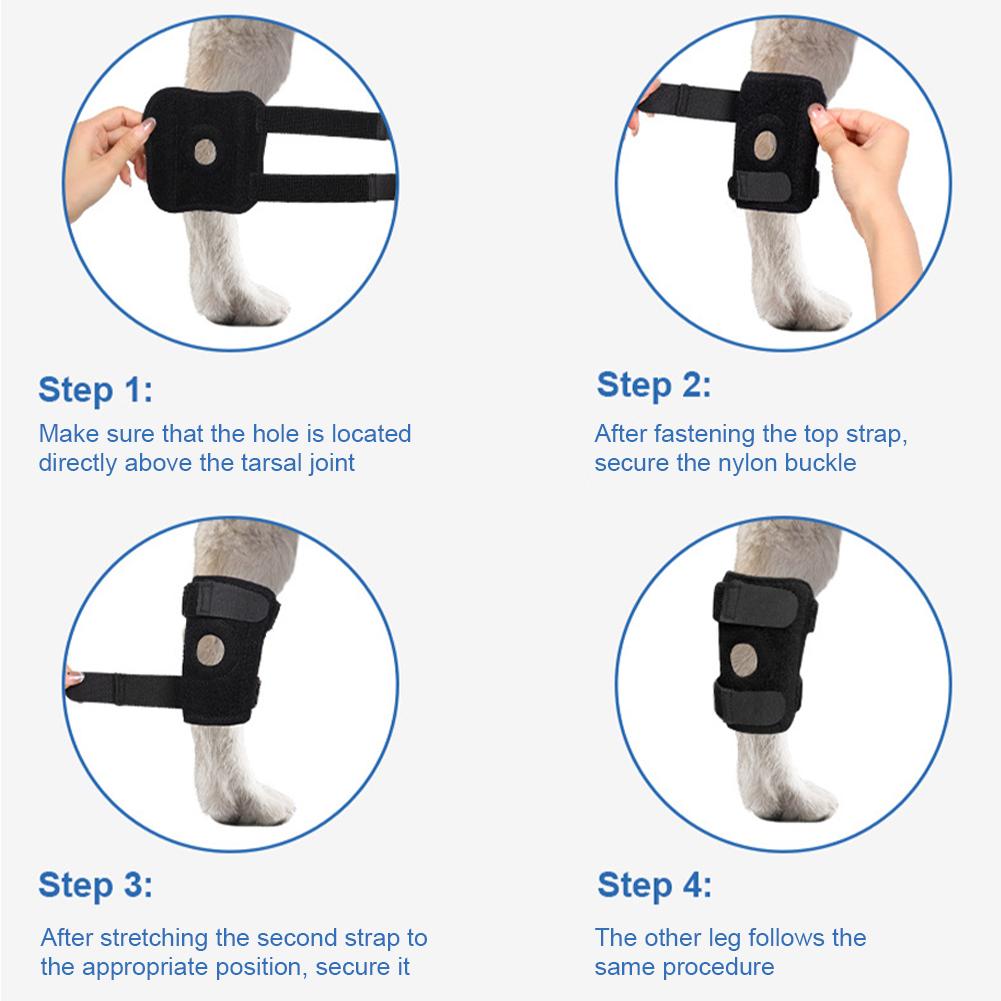 Step 1:
Make sure that the hole is located directly above the tarsal joint

Step 2:
After fastening the top strap, secure the nylon buckle

Step 3:
After stretching the second strap to the appropriate position, secure it

Step 4:
The other leg follows the same procedure