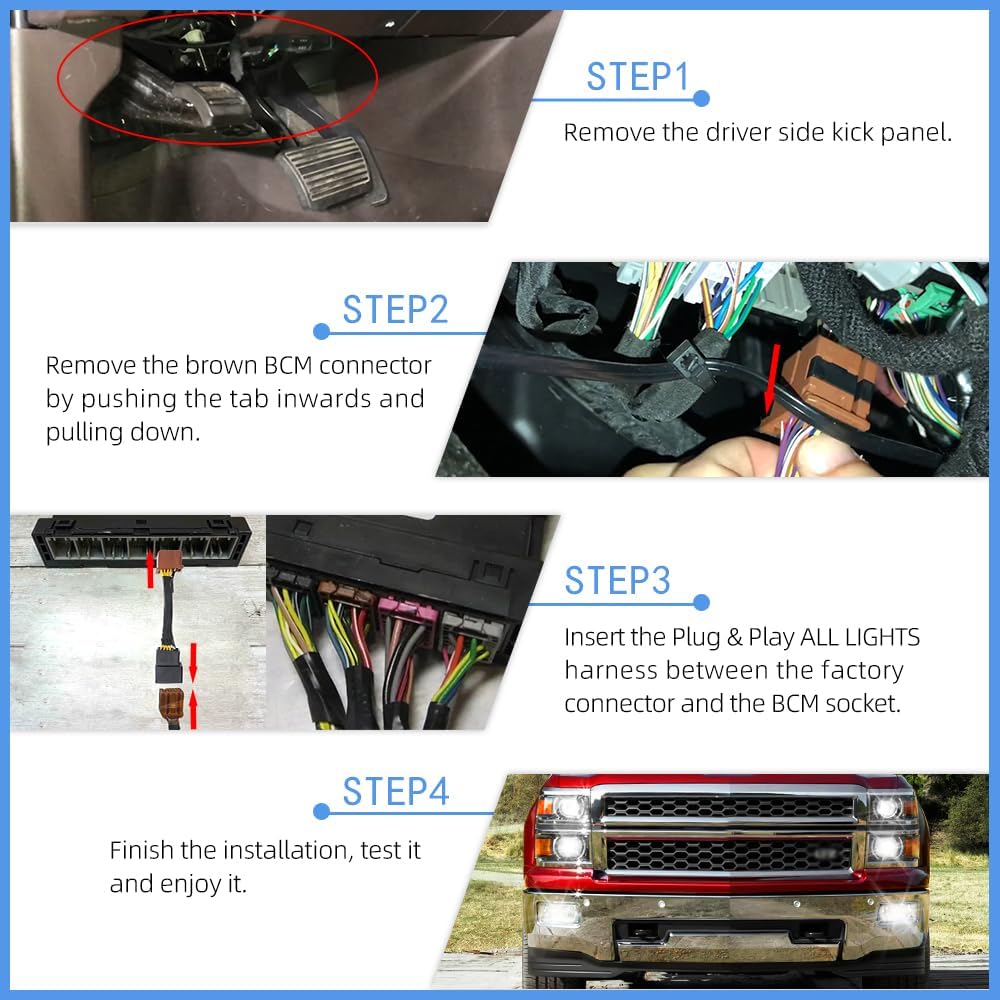 STEP1

Remove the driver side kick panel.

STEP2

Remove the brown BCM connector by pushing the tab inwards and pulling down.

STEP3

Insert the Plug & Play ALL LIGHTS harness between the factory connector and the BCM socket.

STEP4

Finish the installation, test it and enjoy it.