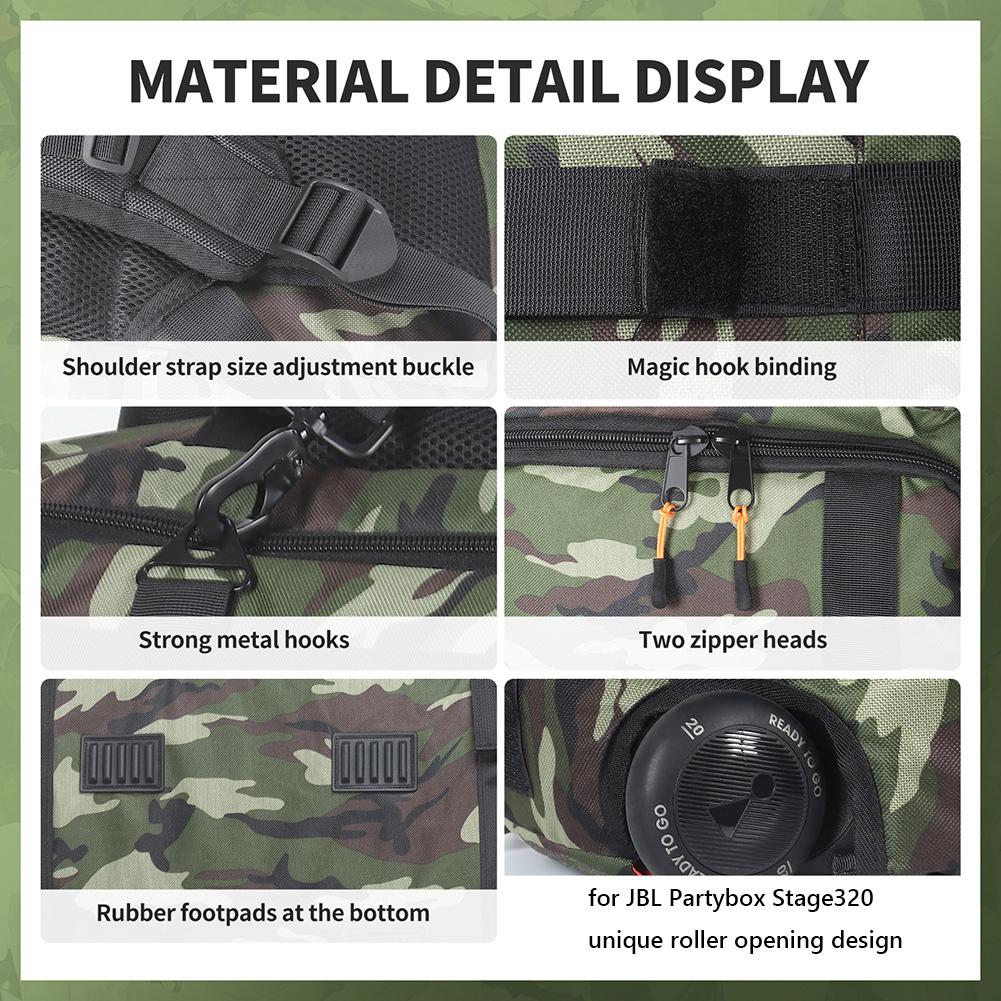 MATERIAL DETAIL DISPLAY

Shoulder strap size adjustment buckle

Magic hook binding

Strong metal hooks

Two zipper heads

Rubber footpads at the bottom

20 READY TO GO

READY TO GO

for JBL Partybox Stage320

unique roller opening design