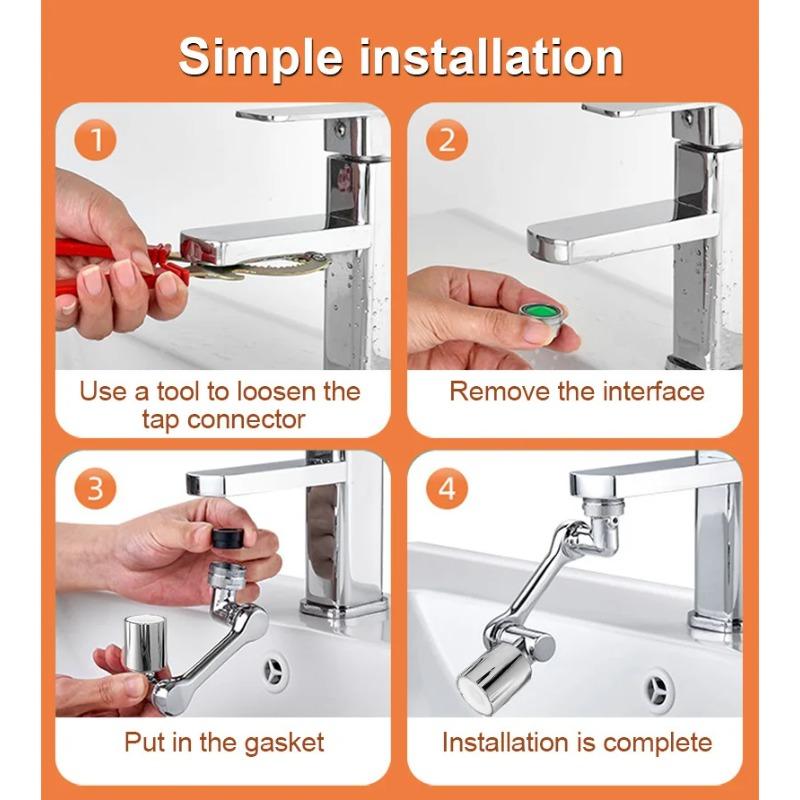 Simple installation

1

Use a tool to loosen the tap connector

2

Remove the interface

3

Put in the gasket

4

Installation is complete