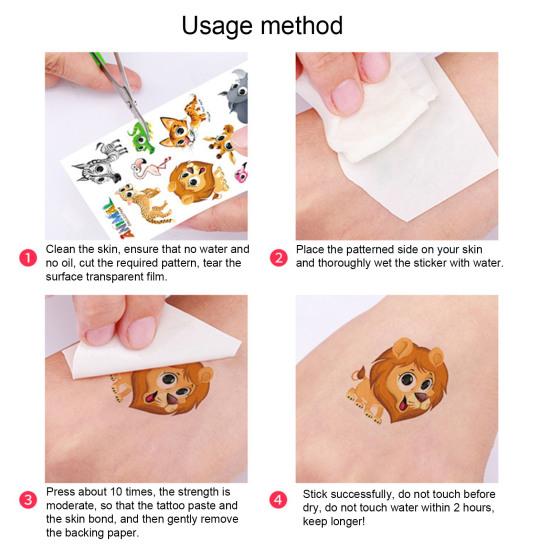 Usage method

ANIMAL

1 Clean the skin, ensure that no water and no oil, cut the required pattern, tear the surface transparent film.

2 Place the patterned side on your skin and thoroughly wet the sticker with water.

3 Press about 10 times, the strength is moderate, so that the tattoo paste and the skin bond, and then gently remove the backing paper.

4 Stick successfully, do not touch before dry, do not touch water within 2 hours, keep longer!