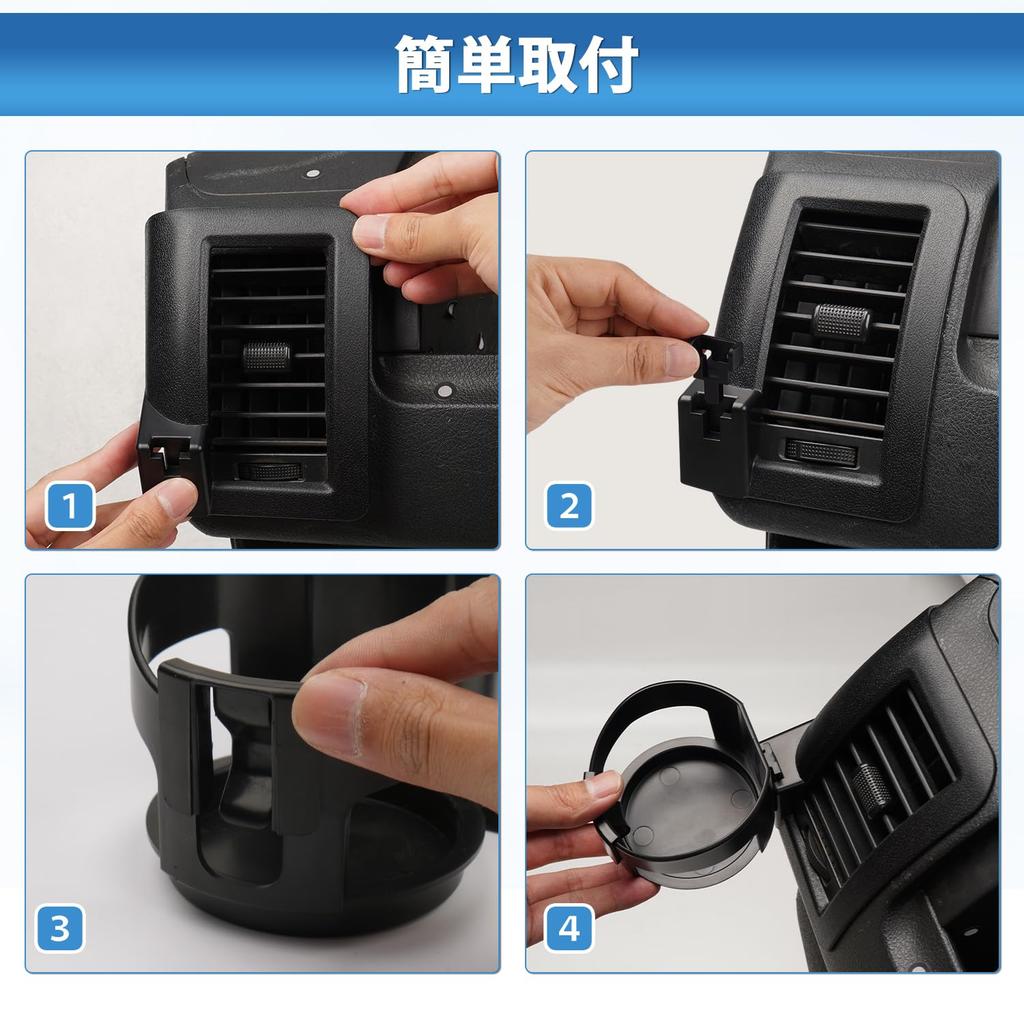 簡単取付

1

2

3

4