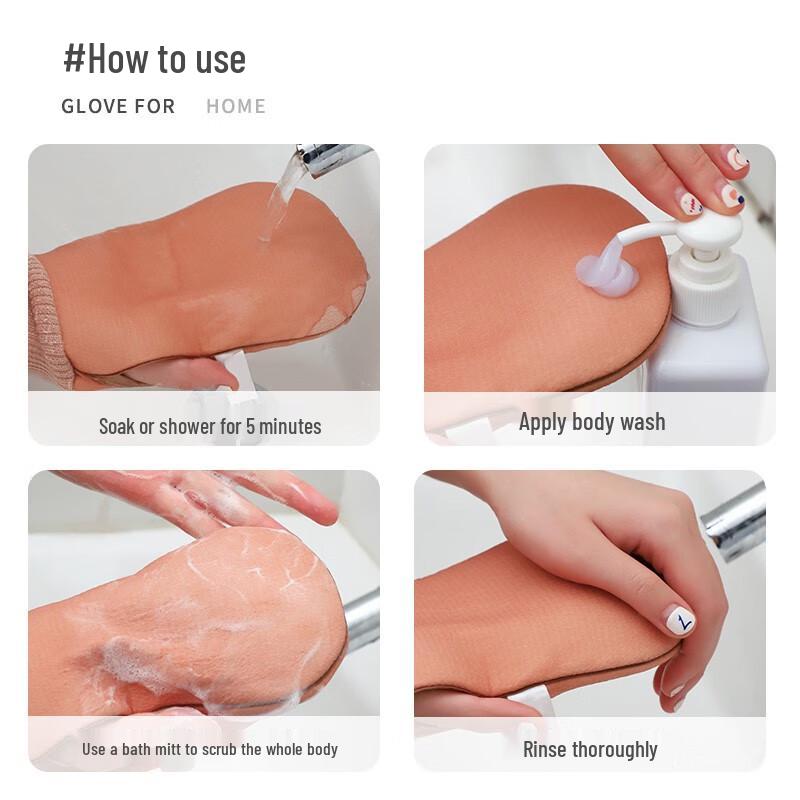 #How to use

GLOVE FOR HOME

Soak or shower for 5 minutes

Apply body wash

Use a bath mitt to scrub the whole body

Rinse thoroughly