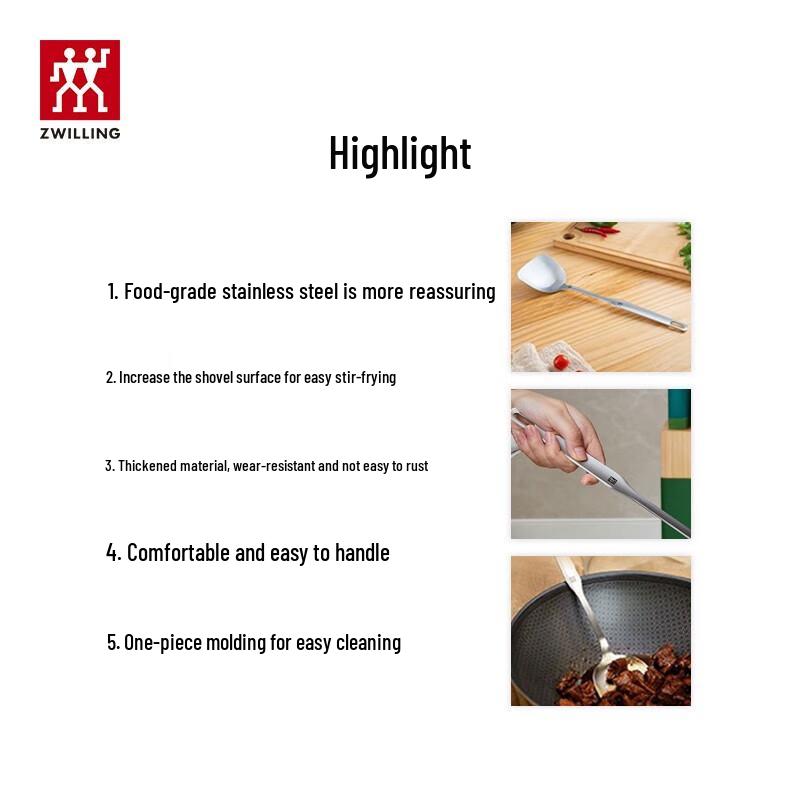 ZWILLING

Highlight

1. Food-grade stainless steel is more reassuring

2. Increase the shovel surface for easy stir-frying

3. Thickened material, wear-resistant and not easy to rust

4. Comfortable and easy to handle

5. One-piece molding for easy cleaning