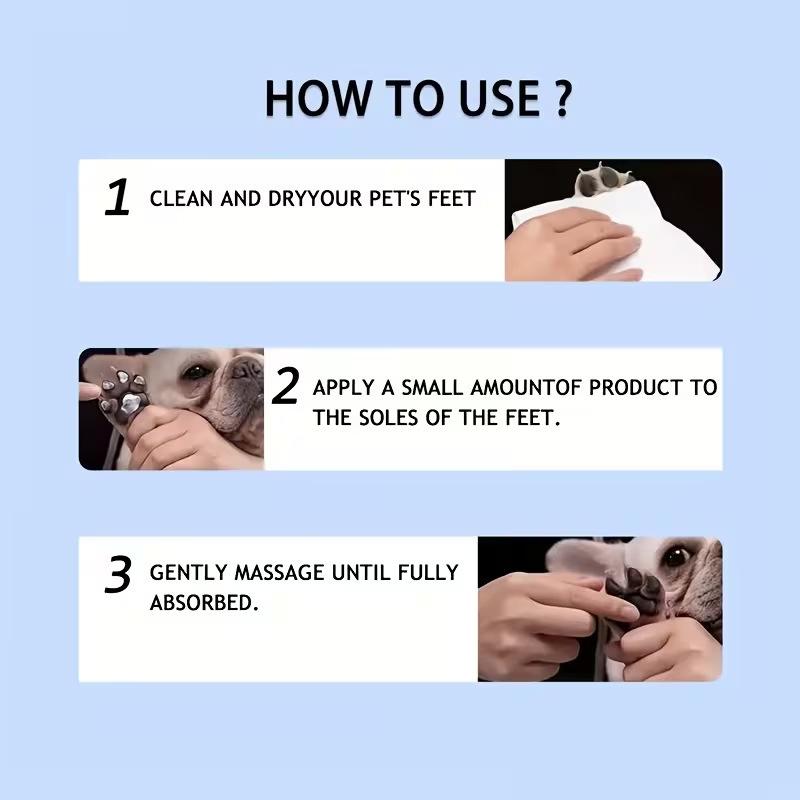 HOW TO USE ?

1 CLEAN AND DRYYOUR PET'S FEET

2 APPLY A SMALL AMOUNTOF PRODUCT TO THE SOLES OF THE FEET.

3 GENTLY MASSAGE UNTIL FULLY ABSORBED.