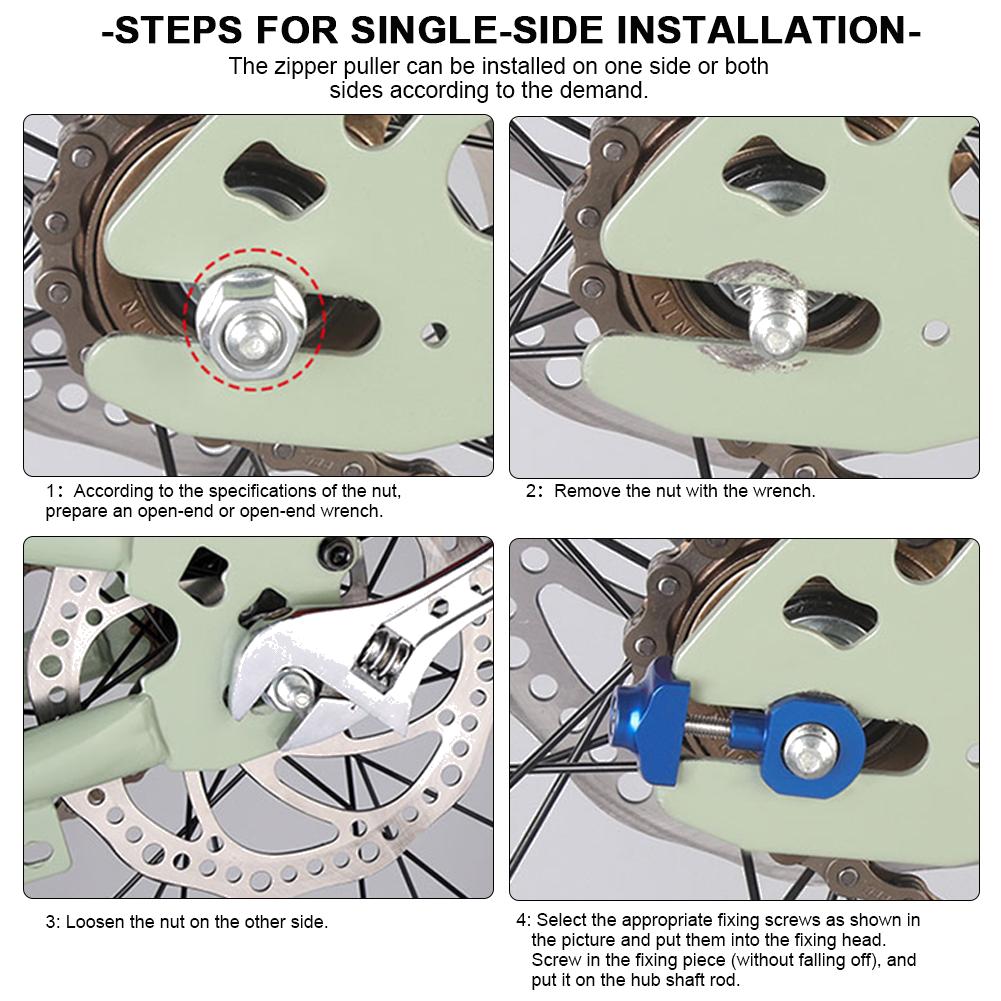 -STEPS FOR SINGLE-SIDE INSTALLATION-

The zipper puller can be installed on one side or both sides according to the demand.

1: According to the specifications of the nut, prepare an open-end or open-end wrench.

2: Remove the nut with the wrench.

3: Loosen the nut on the other side.

4: Select the appropriate fixing screws as shown in the picture and put them into the fixing head. Screw in the fixing piece (without falling off), and put it on the hub shaft rod.