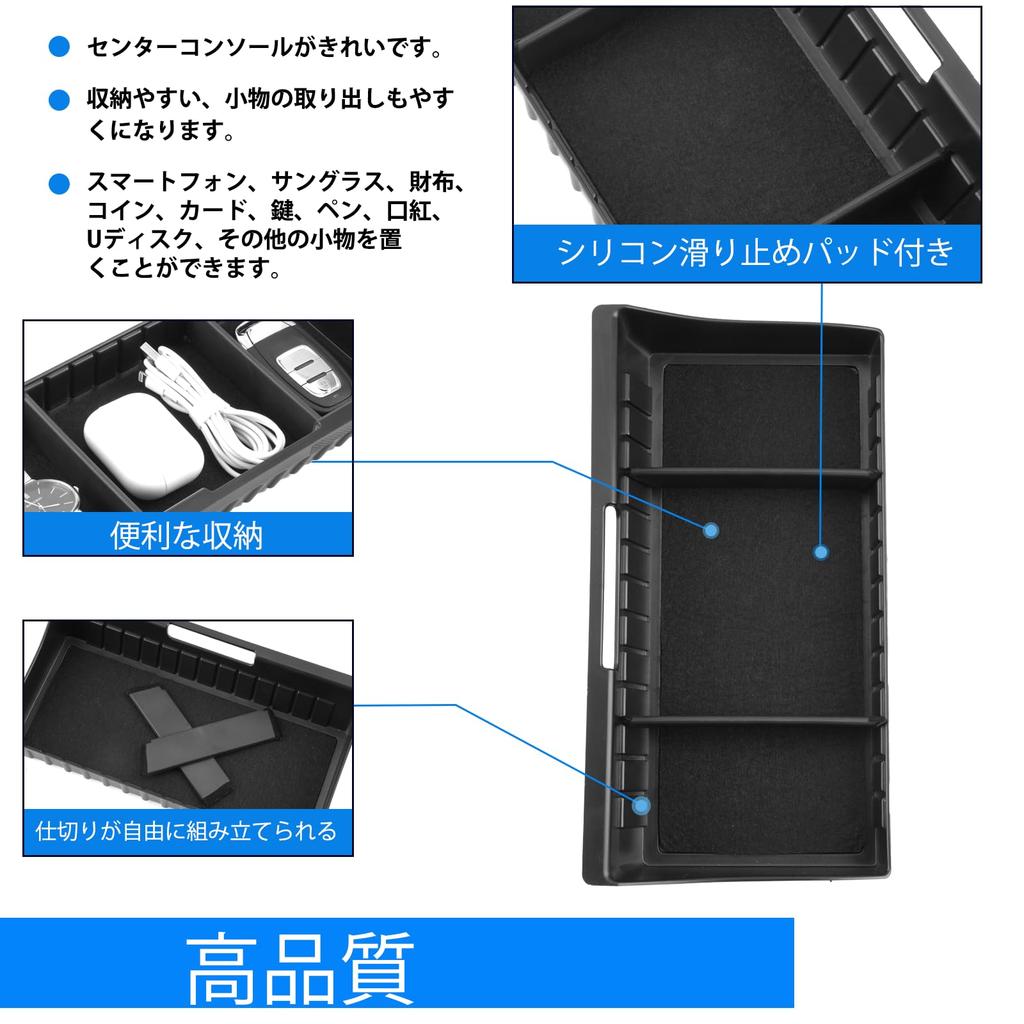 センターコンソールがきれいです。

収納やすい、小物の取り出しもやすくになります。

スマートフォン、サングラス、財布、コイン、カード、鍵、ペン、口紅、Uディスク、その他の小物を置くことができます。

シリコン滑り止めパッド付き

便利な収納

仕切りが自由に組み立てられる

高品質