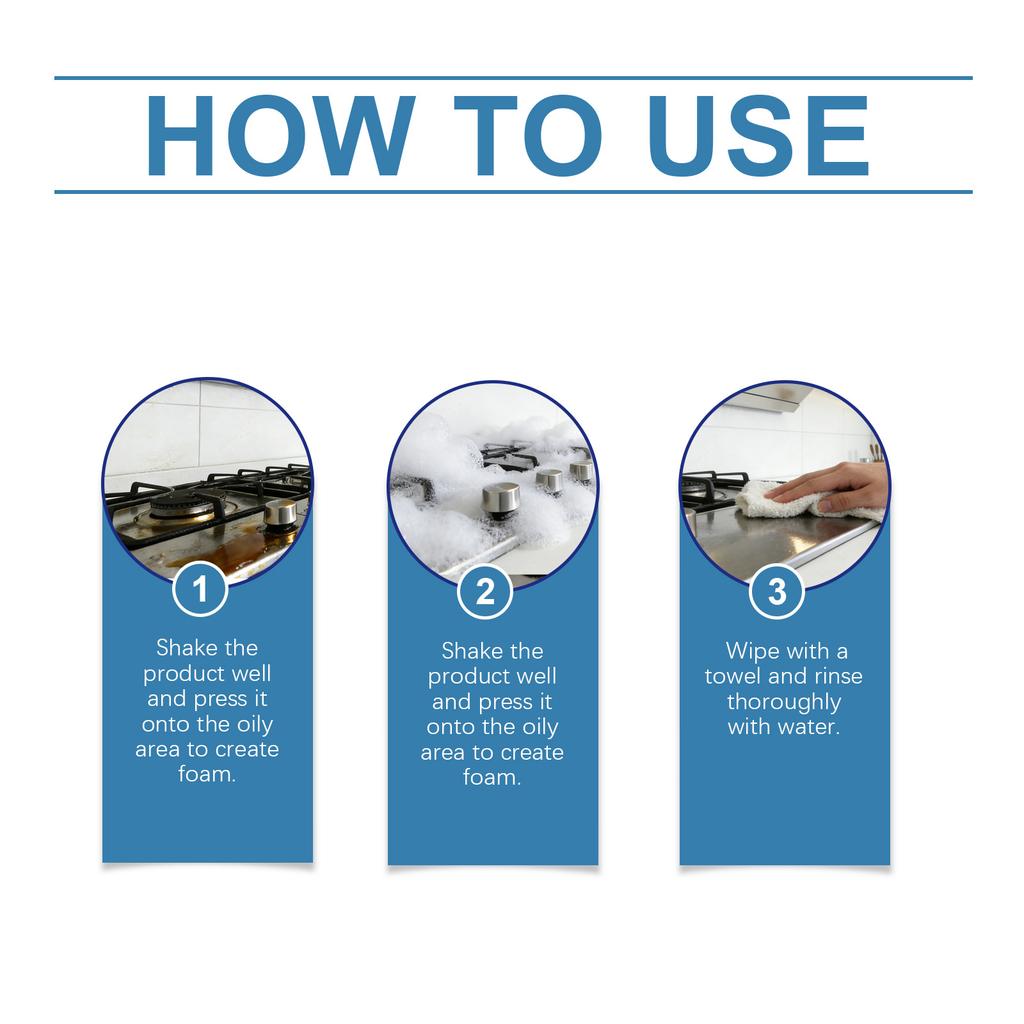 HOW TO USE

1

Shake the product well and press it onto the oily area to create foam.

2

Shake the product well and press it onto the oily area to create foam.

3

Wipe with a towel and rinse thoroughly with water.