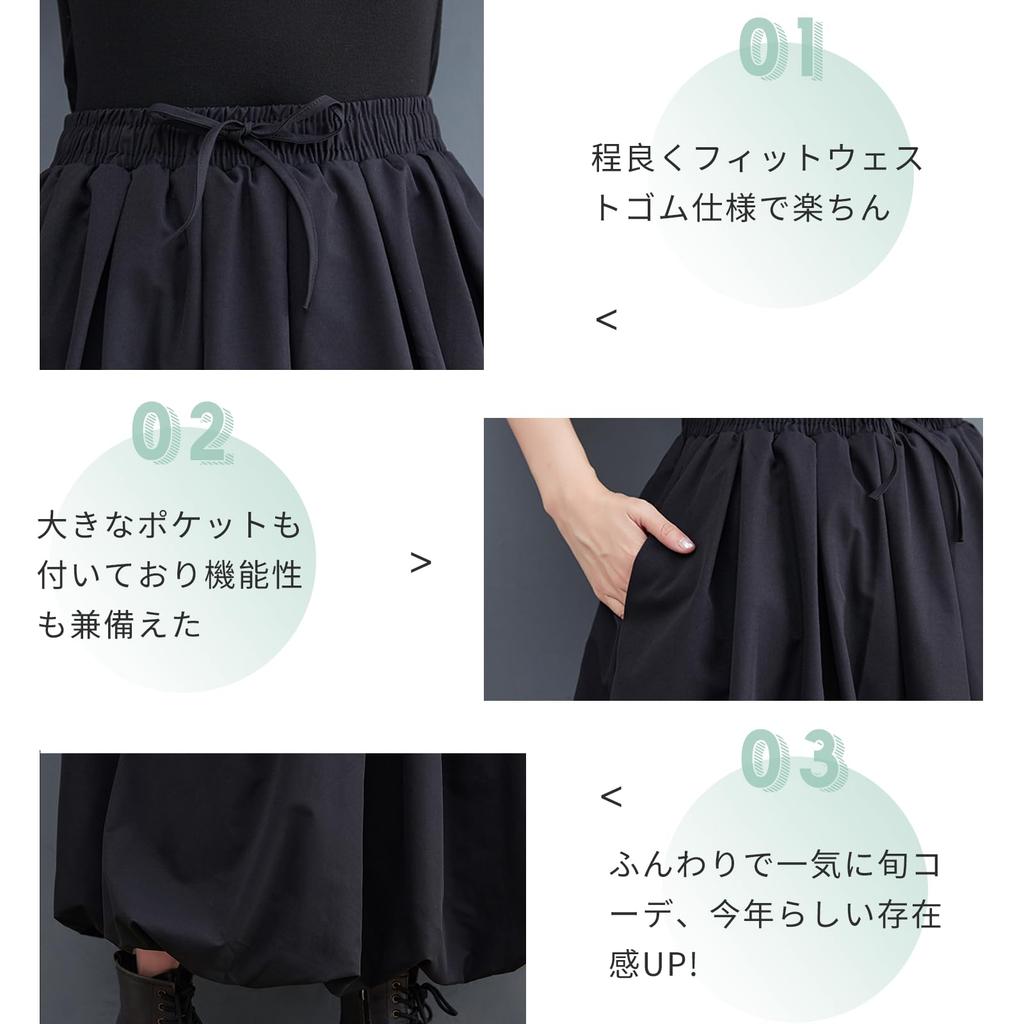 01

程良くフィットウェストゴム仕様で楽ちん

<

02

大きなポケットも付いており機能性も兼備えた

>

03

<

ふんわりで一気に旬コーデ、今年らしい存在感UP!