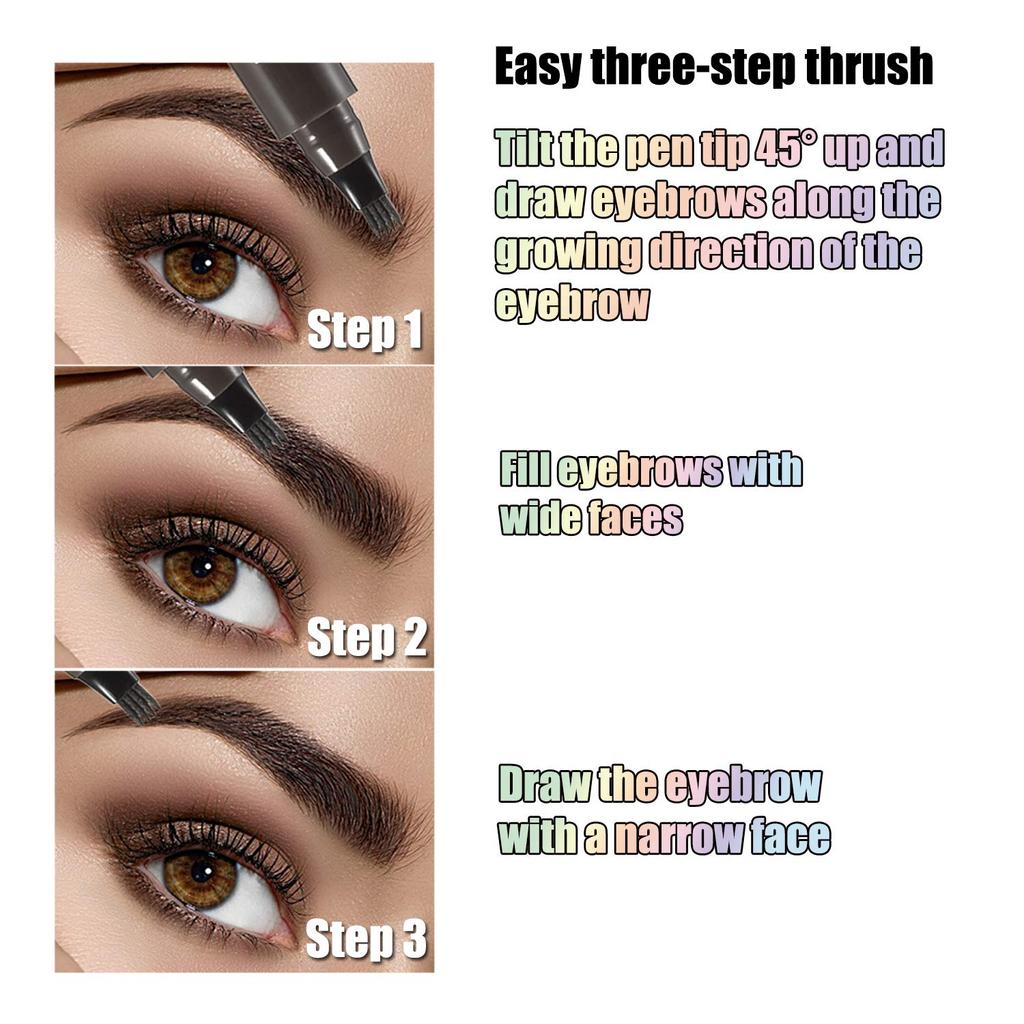 Easy three-step thrush

Step 1

Tilt the pen tip 45° up and draw eyebrows along the growing direction of the eyebrow

Step 2

Fill eyebrows with wide faces

Step 3

Draw the eyebrow with a narrow face