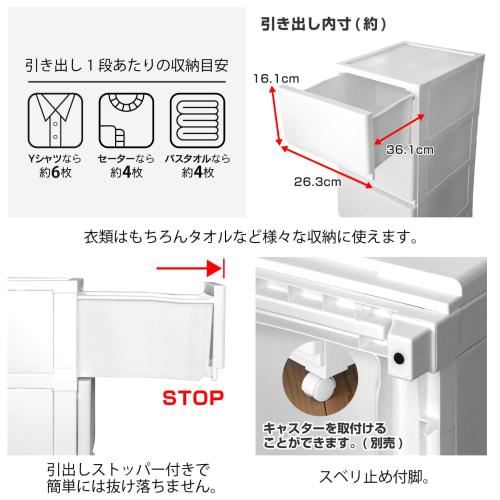 引き出し1段あたりの収納目安

Yシャツなら
約6枚

セーターなら
約4枚

バスタオルなら
約4枚

引き出し内寸(約)

16.1cm

36.1cm

26.3cm

衣類はもちろんタオルなど様々な収納に使えます。

STOP

引出しストッパー付きで
簡単には抜け落ちません。

キャスターを取付ける
ことができます。(別売)

スベリ止め付脚。