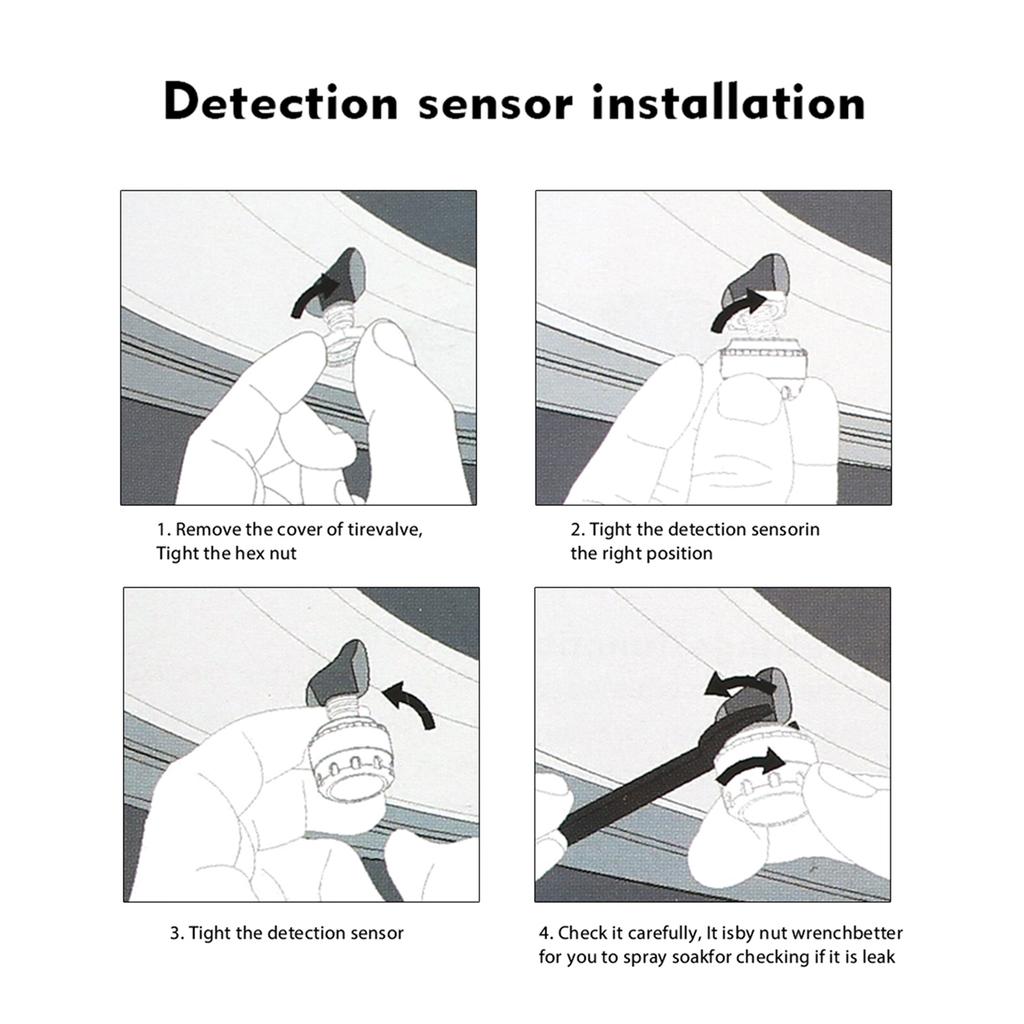 Detection sensor installation

1. Remove the cover of tirevalve, Tight the hex nut

2. Tight the detection sensorin the right position

3. Tight the detection sensor

4. Check it carefully, It isby nut wrenchbetter for you to spray soakfor checking if it is leak