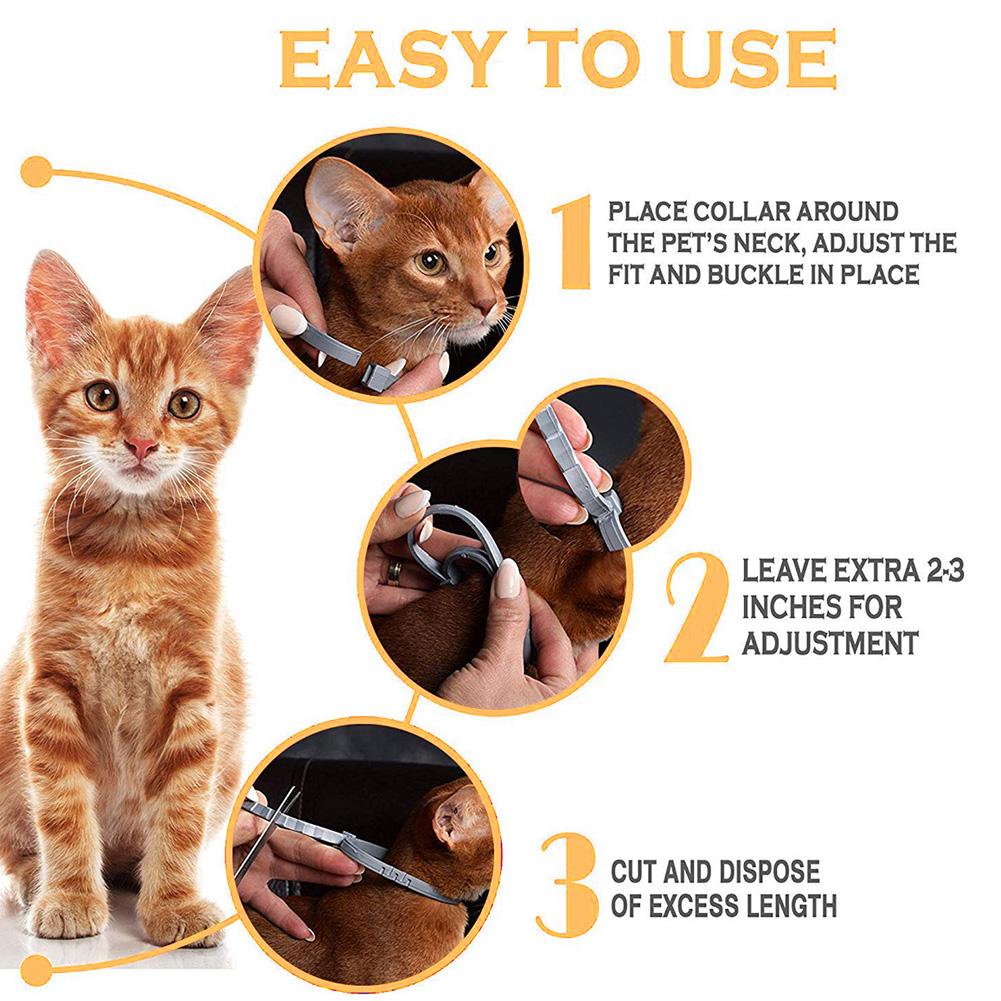 EASY TO USE

1 PLACE COLLAR AROUND THE PET'S NECK, ADJUST THE FIT AND BUCKLE IN PLACE

2 LEAVE EXTRA 2-3 INCHES FOR ADJUSTMENT

3 CUT AND DISPOSE OF EXCESS LENGTH