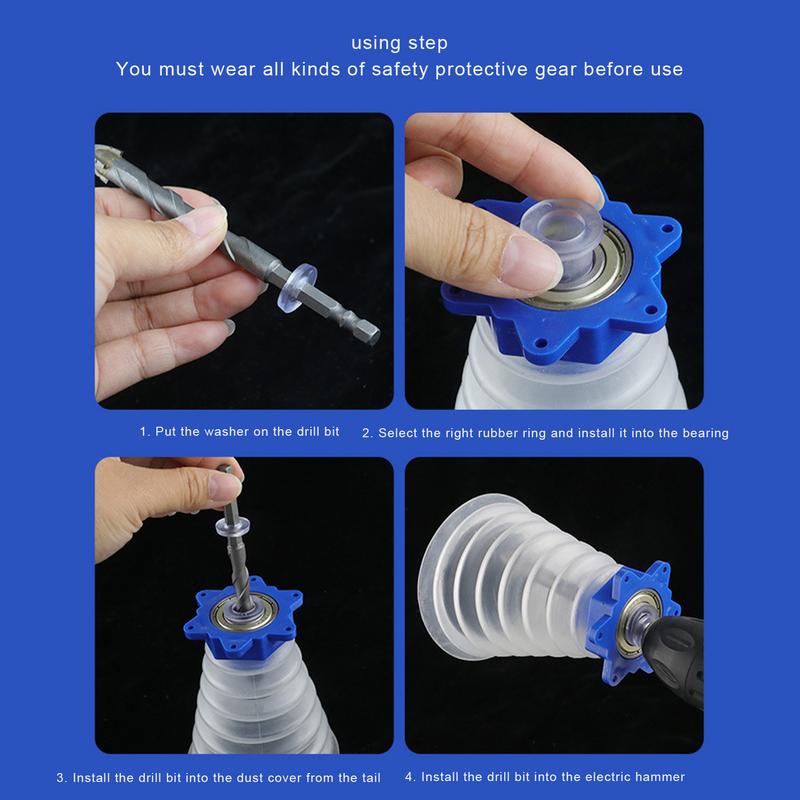 using step
You must wear all kinds of safety protective gear before use

1. Put the washer on the drill bit

2. Select the right rubber ring and install it into the bearing

3. Install the drill bit into the dust cover from the tail

4. Install the drill bit into the electric hammer