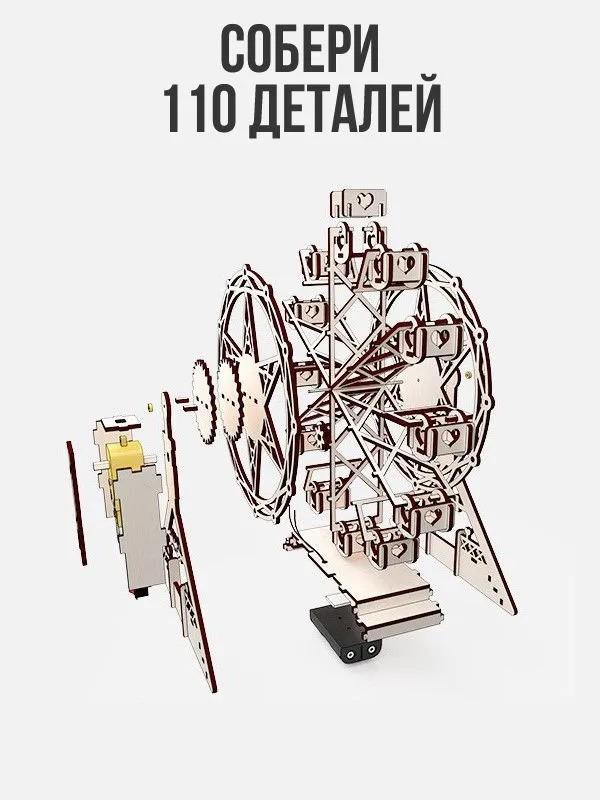 СОБЕРИ
110 ДЕТАЛЕЙ