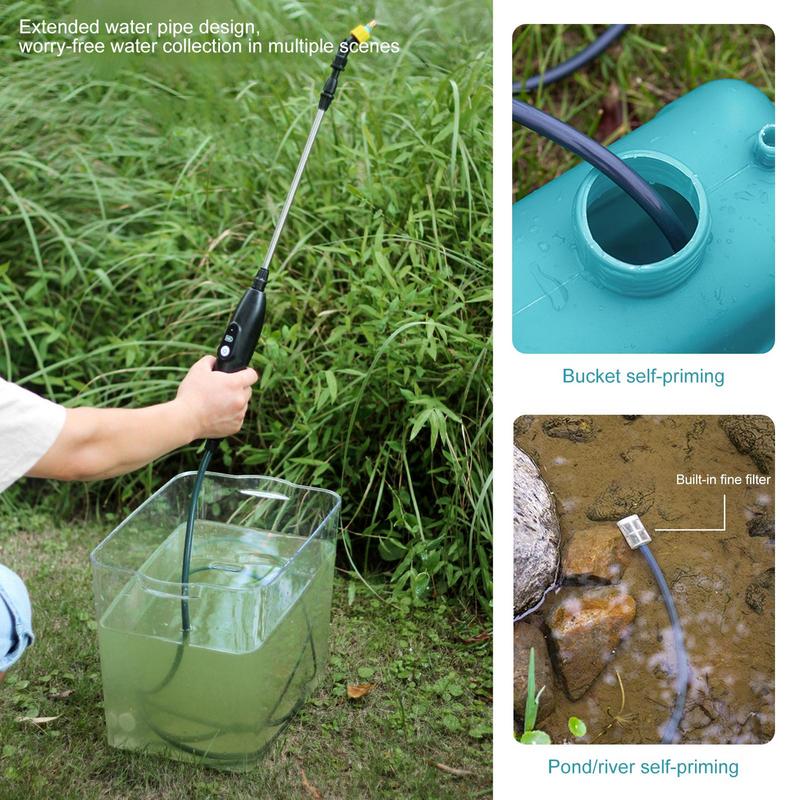 Extended water pipe design,
worry-free water collection in multiple scenes

Bucket self-priming

Built-in fine filter

Pond/river self-priming