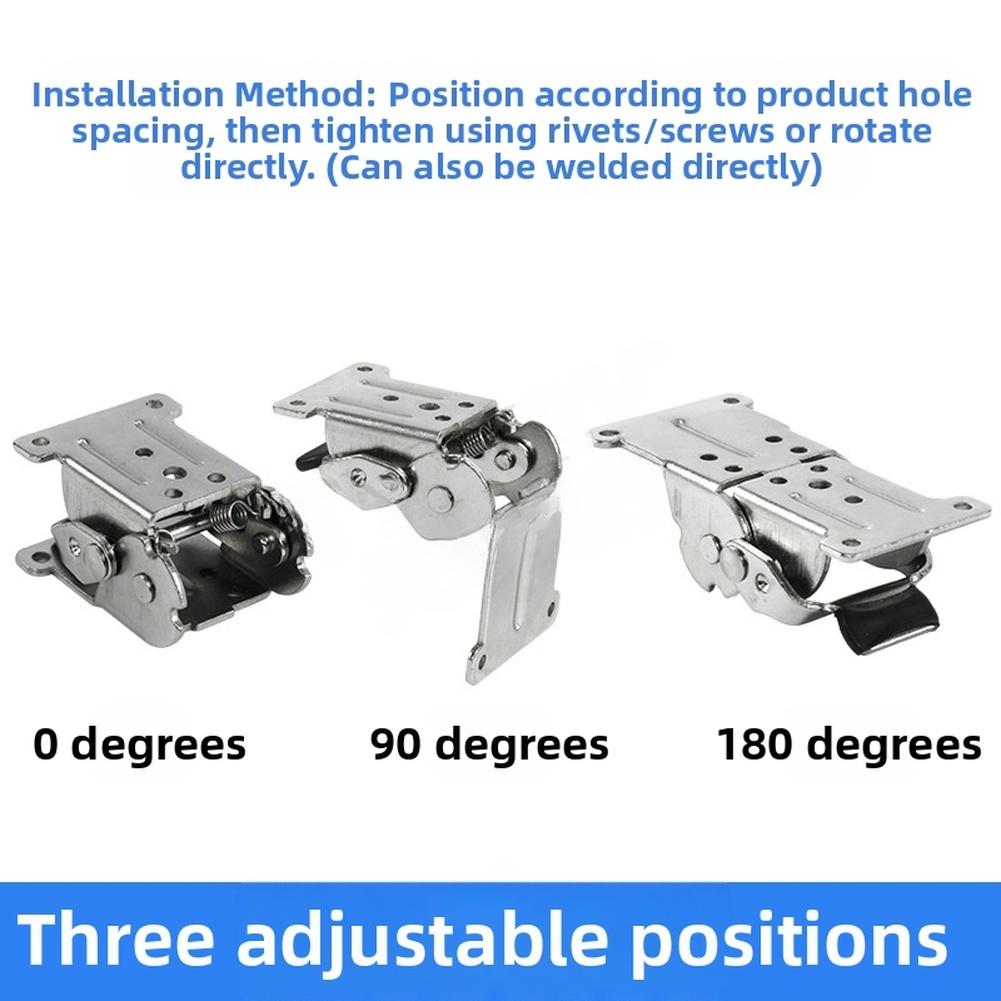 Installation Method: Position according to product hole spacing, then tighten using rivets/screws or rotate directly. (Can also be welded directly)

0 degrees

90 degrees

180 degrees

Three adjustable positions