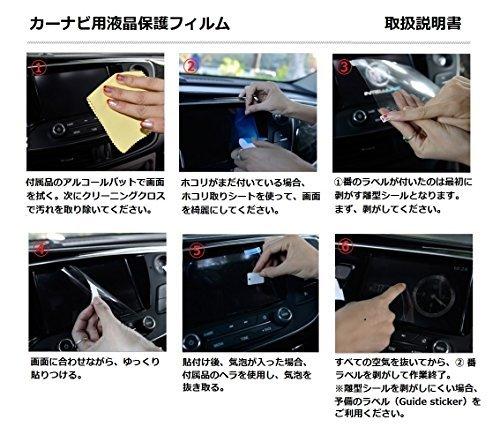 カーナビ用液晶保護フィルム

取扱説明書

①

付属品のアルコールパットで画面を拭く。次にクリーニングクロスで汚れを取り除いてください。

②

ホコリがまだ付いている場合、ホコリ取りシートを使って、画面を綺麗にしてください。

③

①番のラベルが付いたのは最初に剥がす離型シールとなります。まず、剥がしてください。

④

画面に合わせながら、ゆっくり貼りつける。

⑤

貼付け後、気泡が入った場合、付属品のヘラを使用し、気泡を抜き取る。

⑥

すべての空気を抜いてから、② 番ラベルを剥がして作業終了。
※離型シールを剥がしにくい場合、予備のラベル（Guide sticker）をご利用ください。