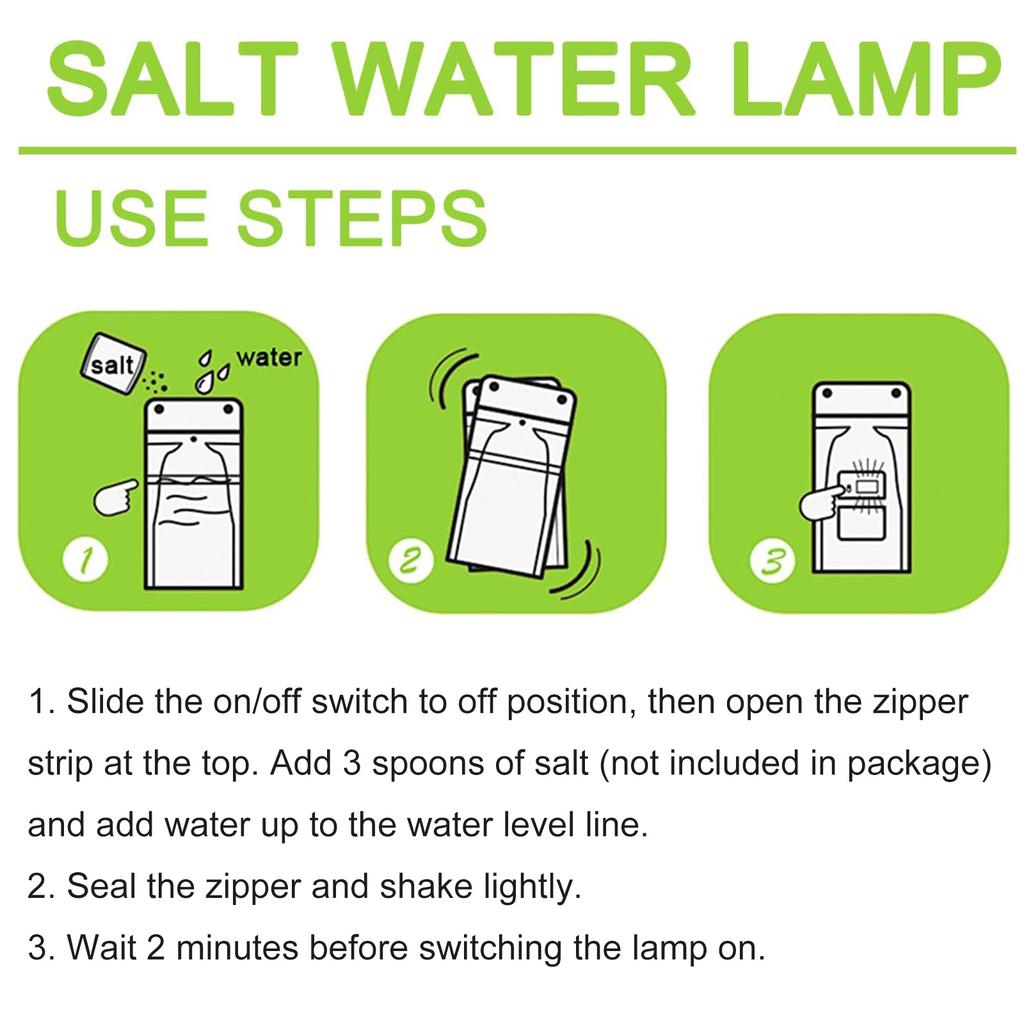 SALT WATER LAMP

USE STEPS

salt

water

1

2

3

1. Slide the on/off switch to off position, then open the zipper strip at the top. Add 3 spoons of salt (not included in package) and add water up to the water level line.

2. Seal the zipper and shake lightly.

3. Wait 2 minutes before switching the lamp on.