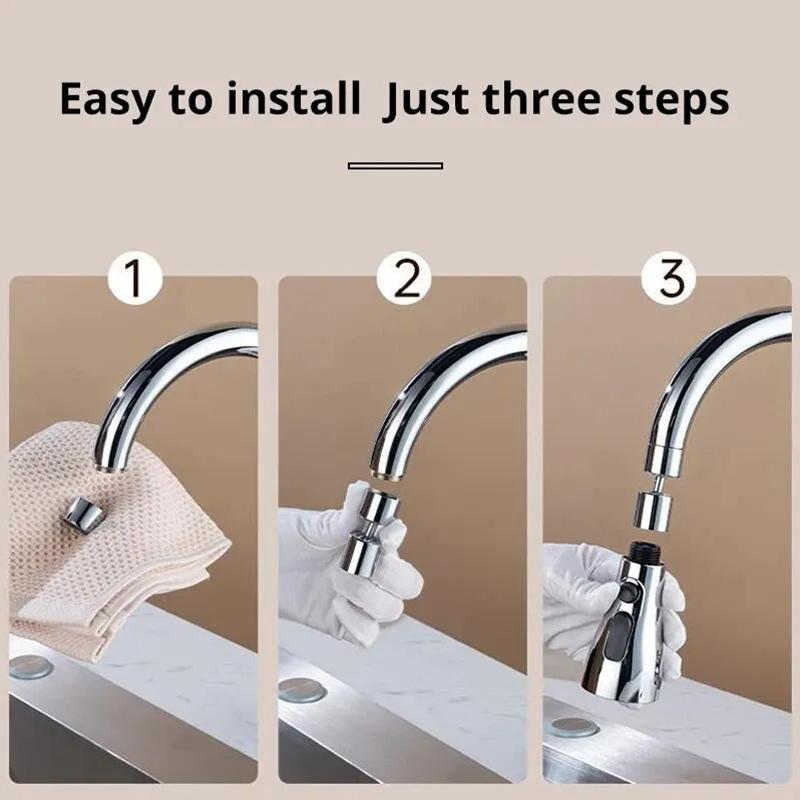 Easy to install  Just three steps

1

2

3