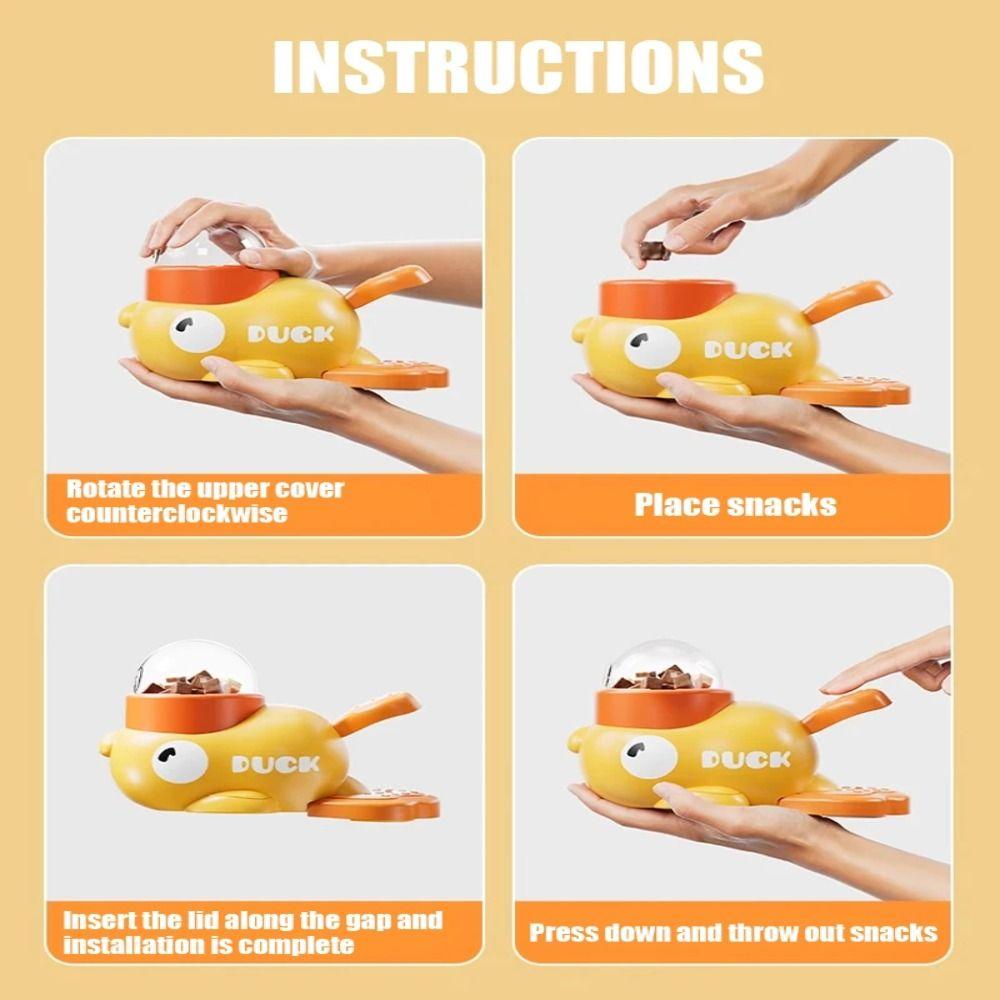 INSTRUCTIONS

DUCK

Rotate the upper cover counterclockwise

DUCK

Place snacks

DUCK

Insert the lid along the gap and installation is complete

DUCK

Press down and throw out snacks