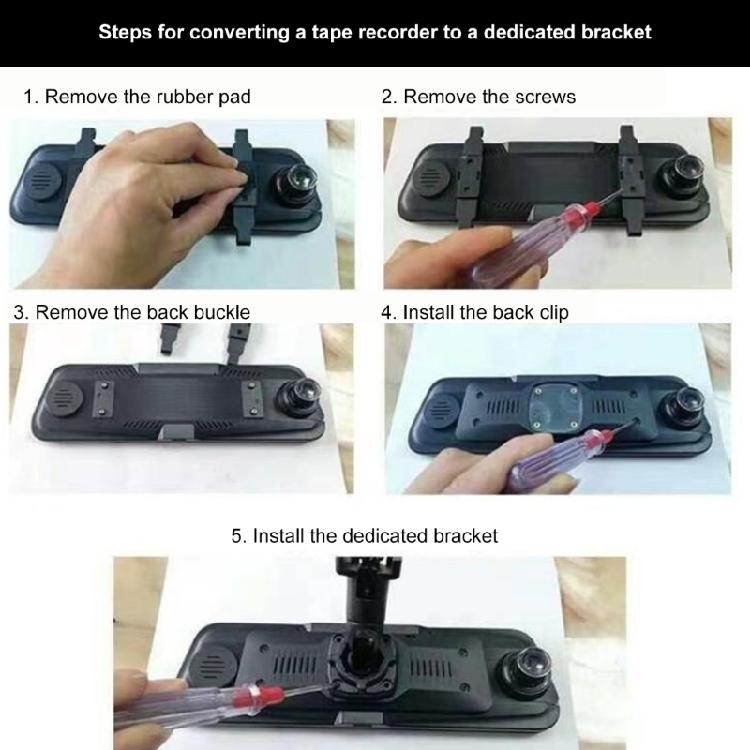 Steps for converting a tape recorder to a dedicated bracket

1. Remove the rubber pad

2. Remove the screws

3. Remove the back buckle

4. Install the back clip

5. Install the dedicated bracket