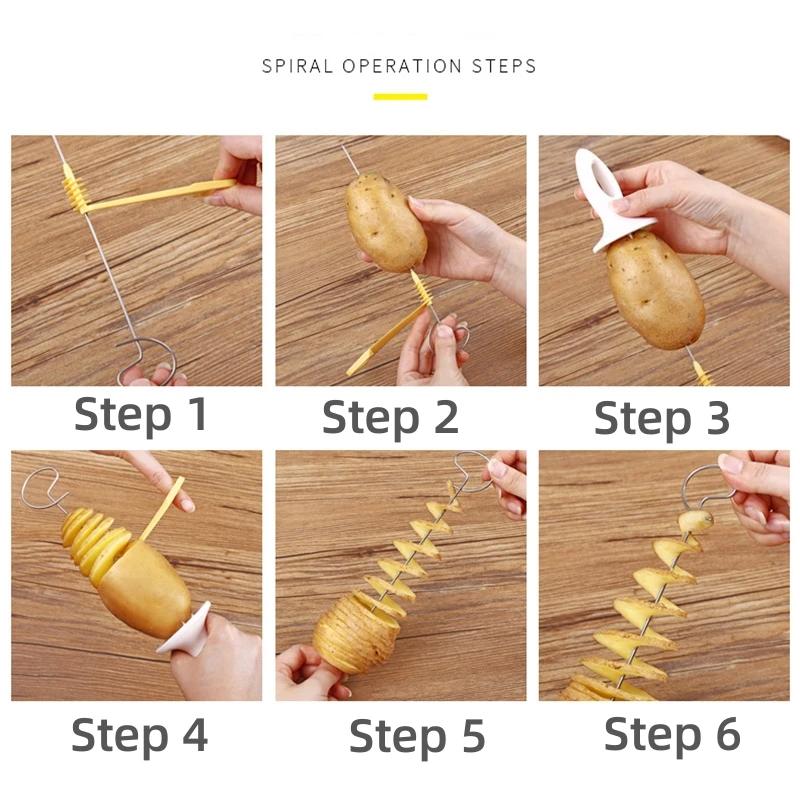 SPIRAL OPERATION STEPS

Step 1

Step 2

Step 3

Step 4

Step 5

Step 6