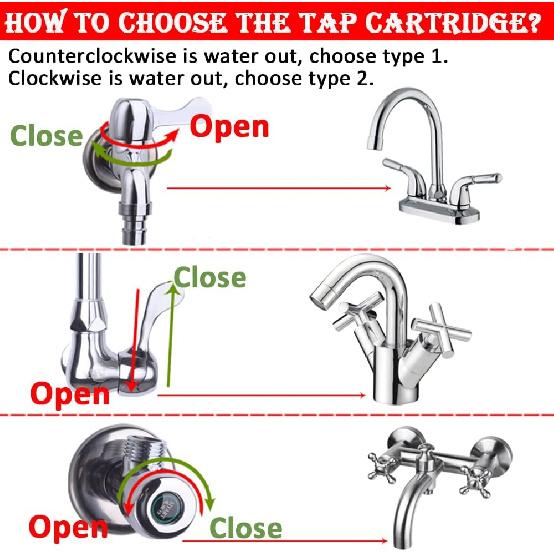 HOW TO CHOOSE THE TAP CARTRIDGE?

Counterclockwise is water out, choose type 1.
Clockwise is water out, choose type 2.

Close
Open

Close
Open

Open
Close