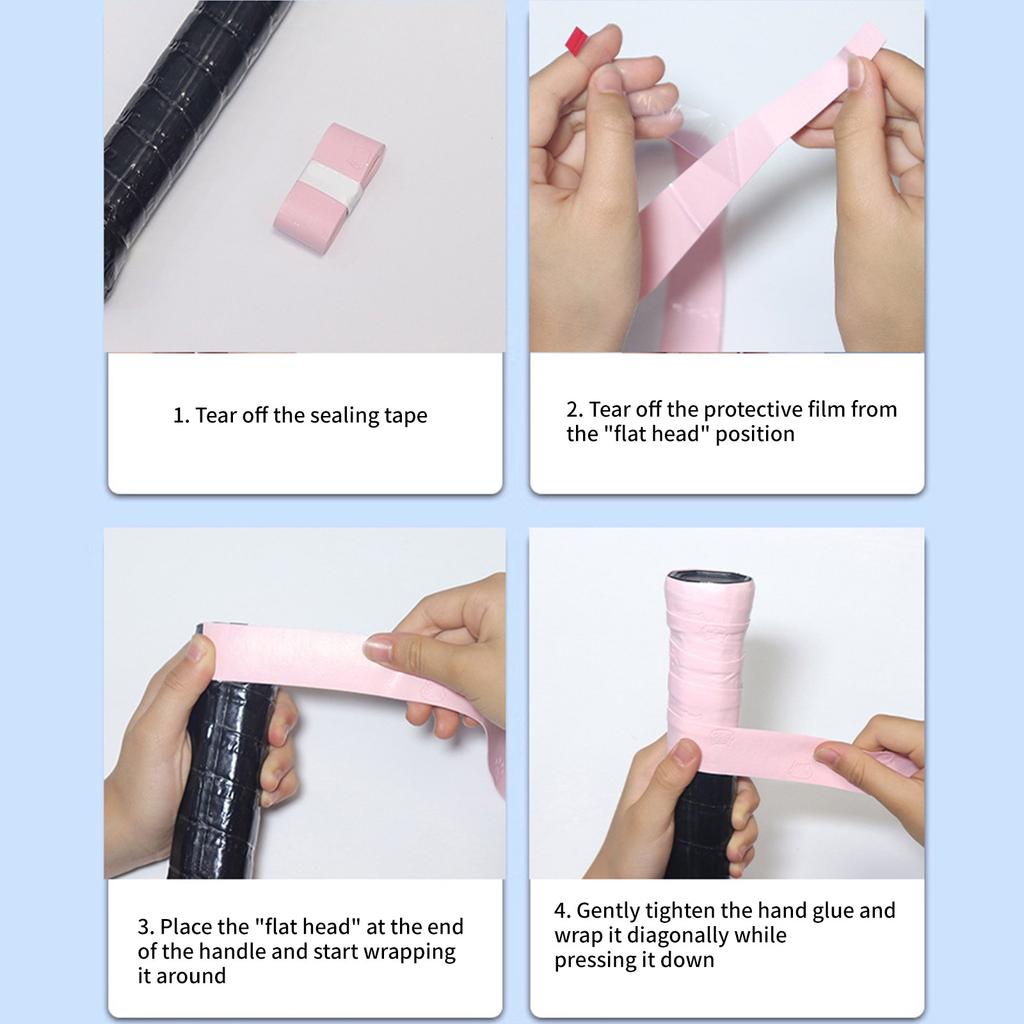 1. Tear off the sealing tape

2. Tear off the protective film from the "flat head" position

3. Place the "flat head" at the end of the handle and start wrapping it around

4. Gently tighten the hand glue and wrap it diagonally while pressing it down