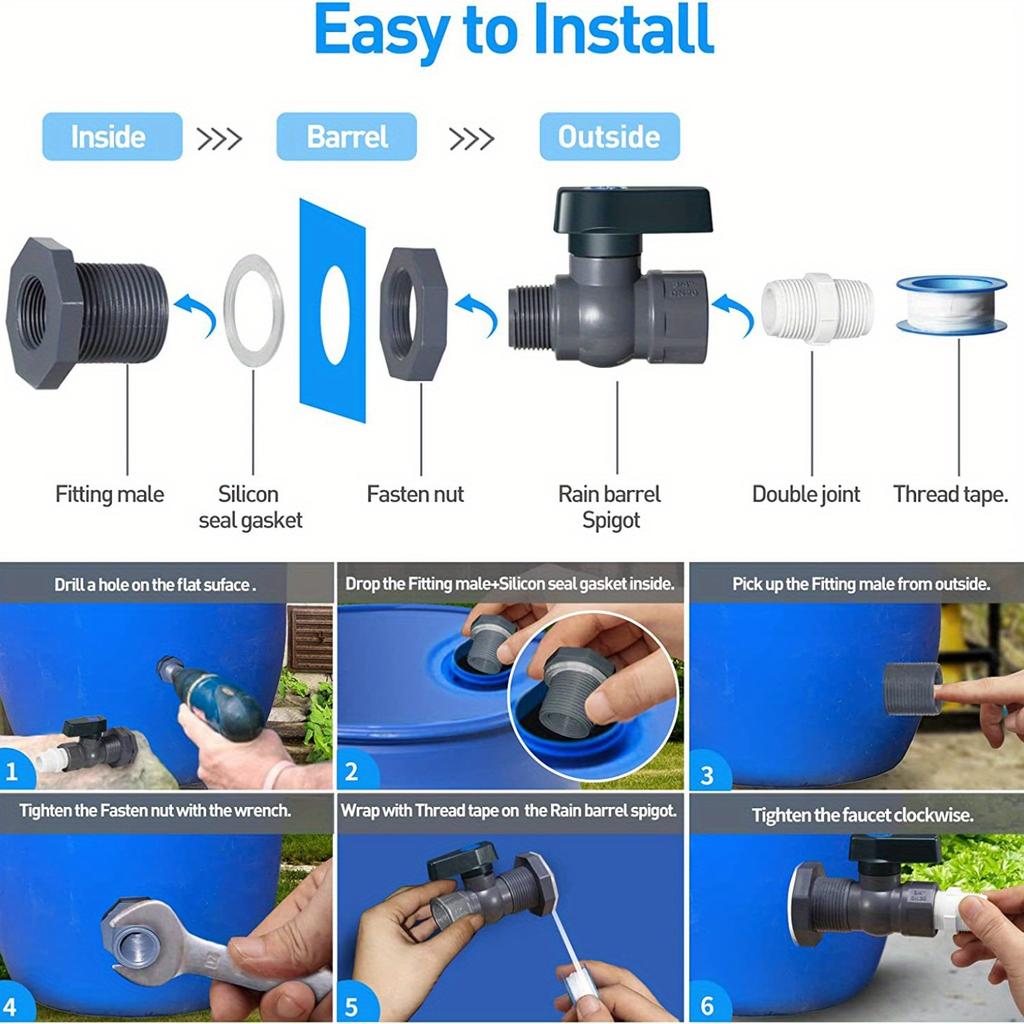 Easy to Install

Inside >>> Barrel >>> Outside

Fitting male
Silicon seal gasket
Fasten nut
Rain barrel Spigot
Double joint
Thread tape.

Drill a hole on the flat suface .
1

Drop the Fitting male+Silicon seal gasket inside.
2

Pick up the Fitting male from outside.
3

Tighten the Fasten nut with the wrench.
4

Wrap with Thread tape on the Rain barrel spigot.
5

Tighten the faucet clockwise.
6