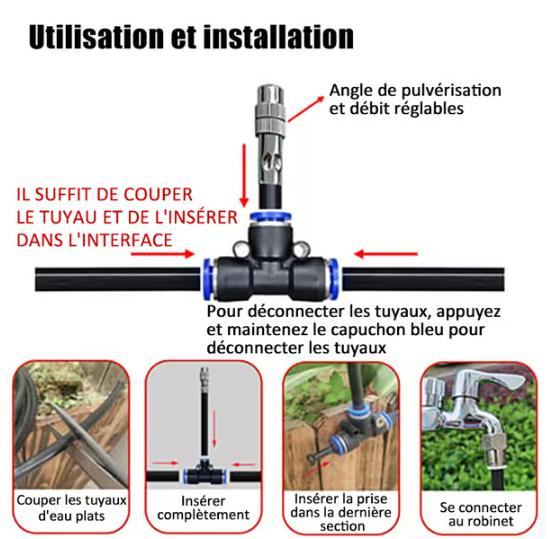 Utilisation et installation

Angle de pulvérisation et débit réglables

IL SUFFIT DE COUPER LE TUYAU ET DE L'INSÉRER DANS L'INTERFACE

Pour déconnecter les tuyaux, appuyez et maintenez le capuchon bleu pour déconnecter les tuyaux

Couper les tuyaux d'eau plats

Insérer complètement

Insérer la prise dans la dernière section

Se connecter au robinet