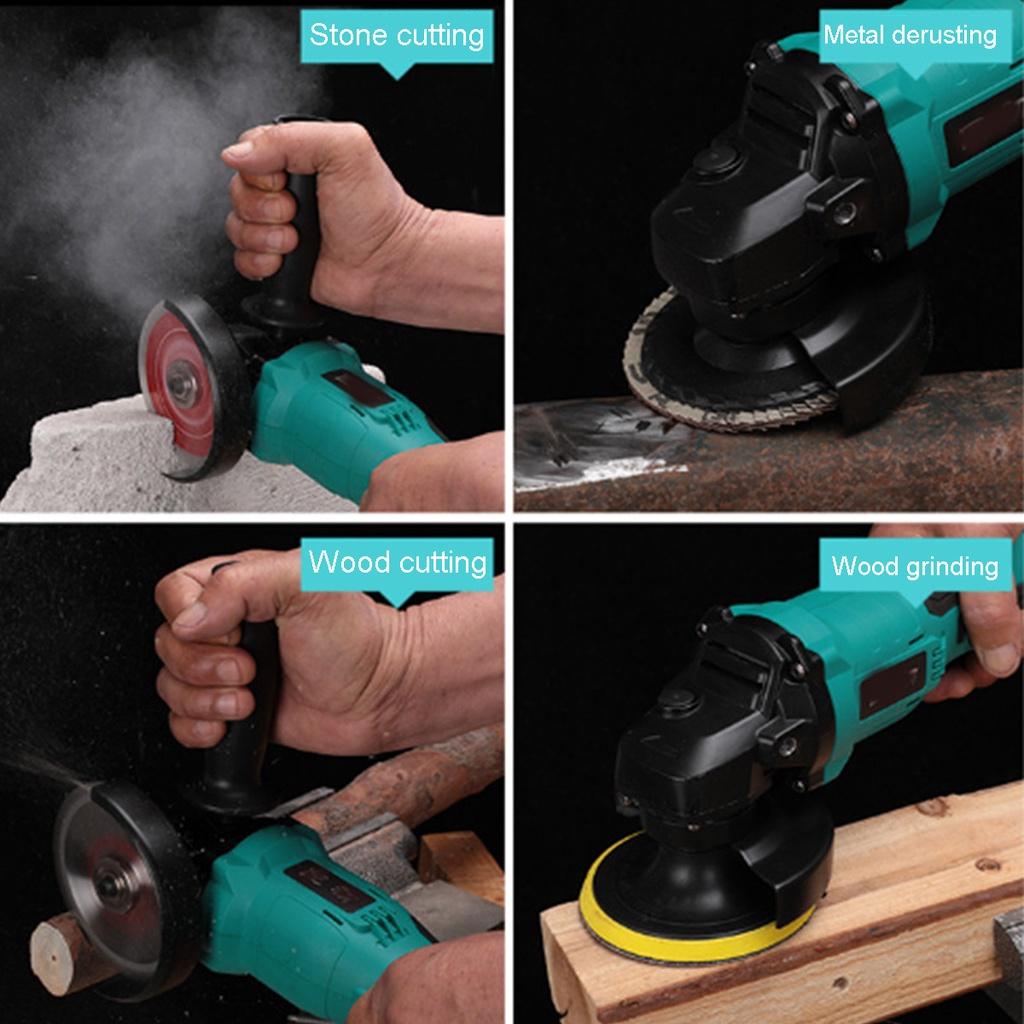 Stone cutting

Metal derusting

Wood cutting

Wood grinding