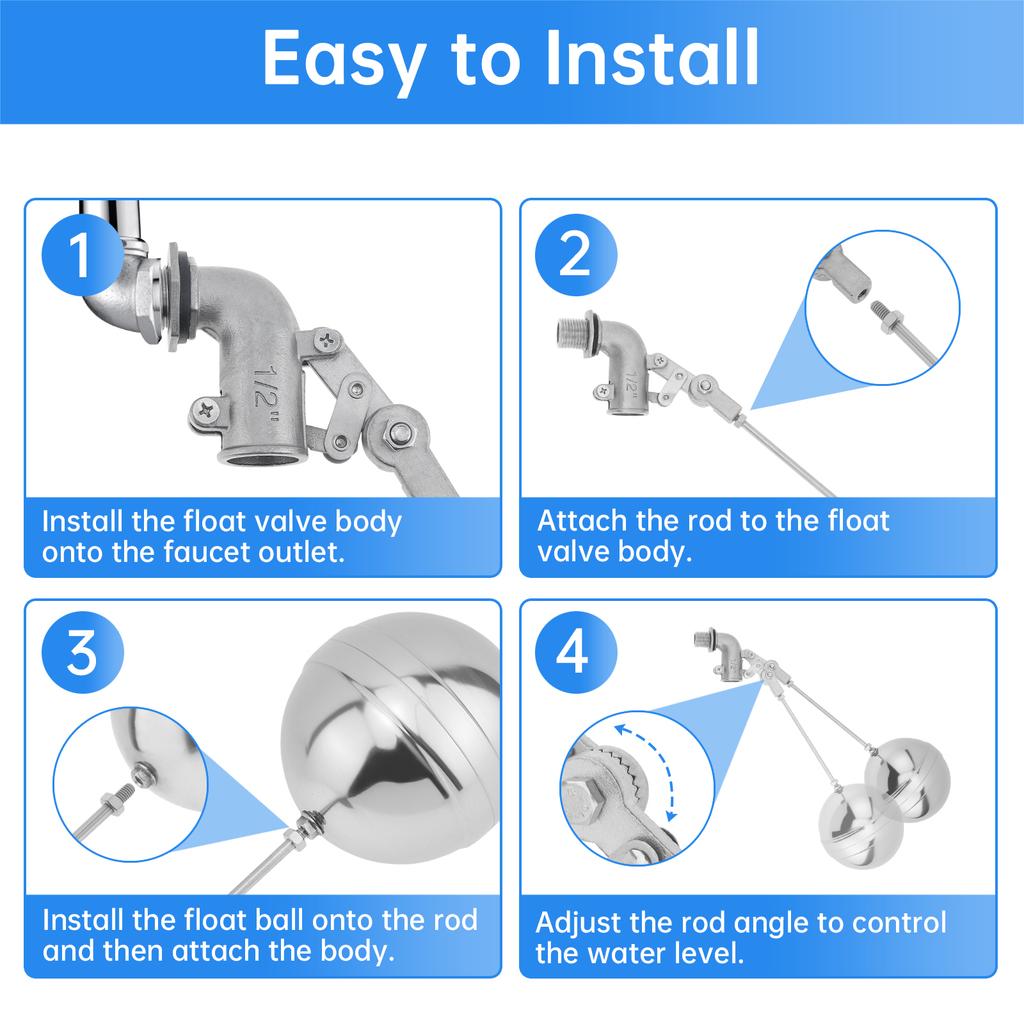 Easy to Install

1

1/2"

Install the float valve body onto the faucet outlet.

2

1/2"

Attach the rod to the float valve body.

3

Install the float ball onto the rod and then attach the body.

4

Adjust the rod angle to control the water level.