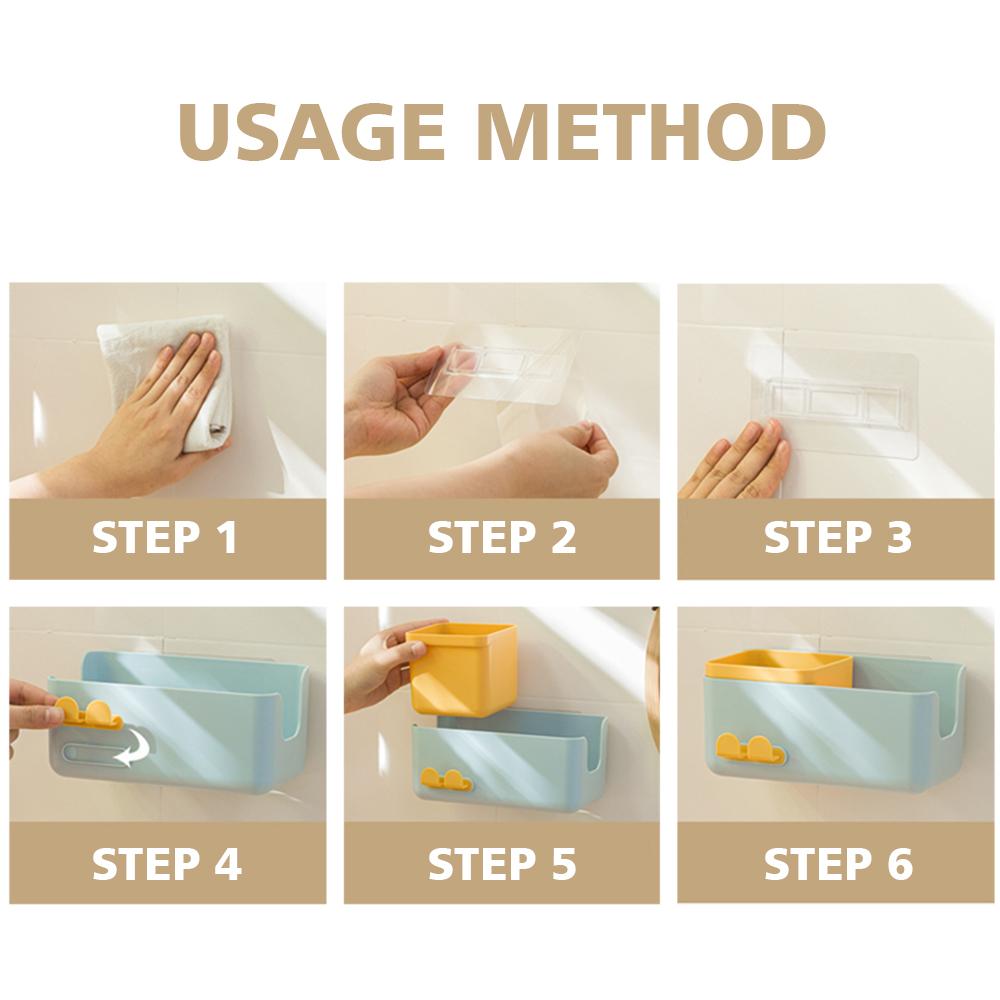 USAGE METHOD

STEP 1

STEP 2

STEP 3

STEP 4

STEP 5

STEP 6