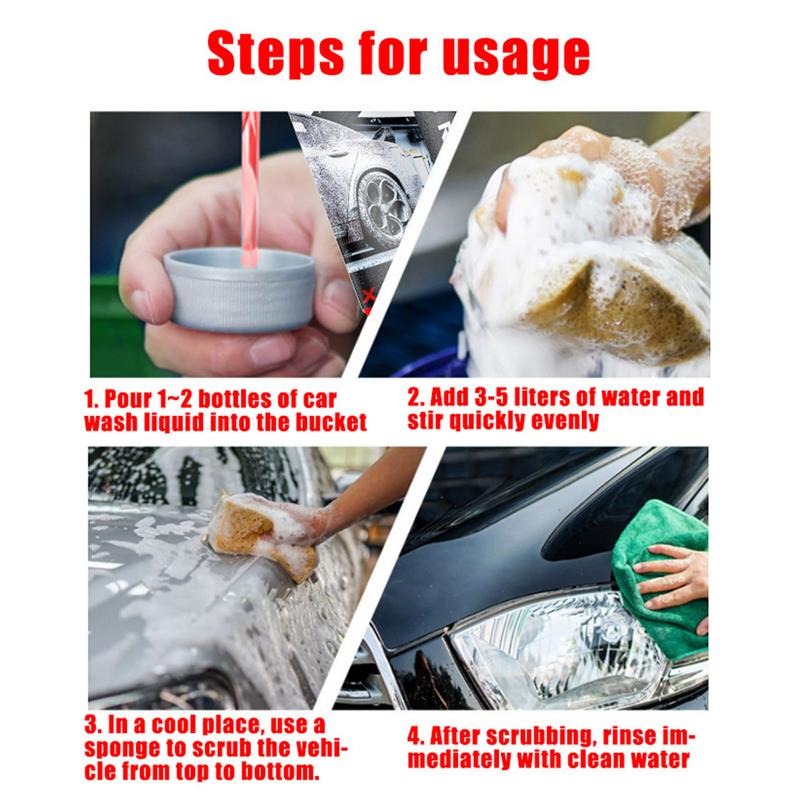 Steps for usage

1. Pour 1~2 bottles of car wash liquid into the bucket

2. Add 3-5 liters of water and stir quickly evenly

3. In a cool place, use a sponge to scrub the vehicle from top to bottom.

4. After scrubbing, rinse immediately with clean water