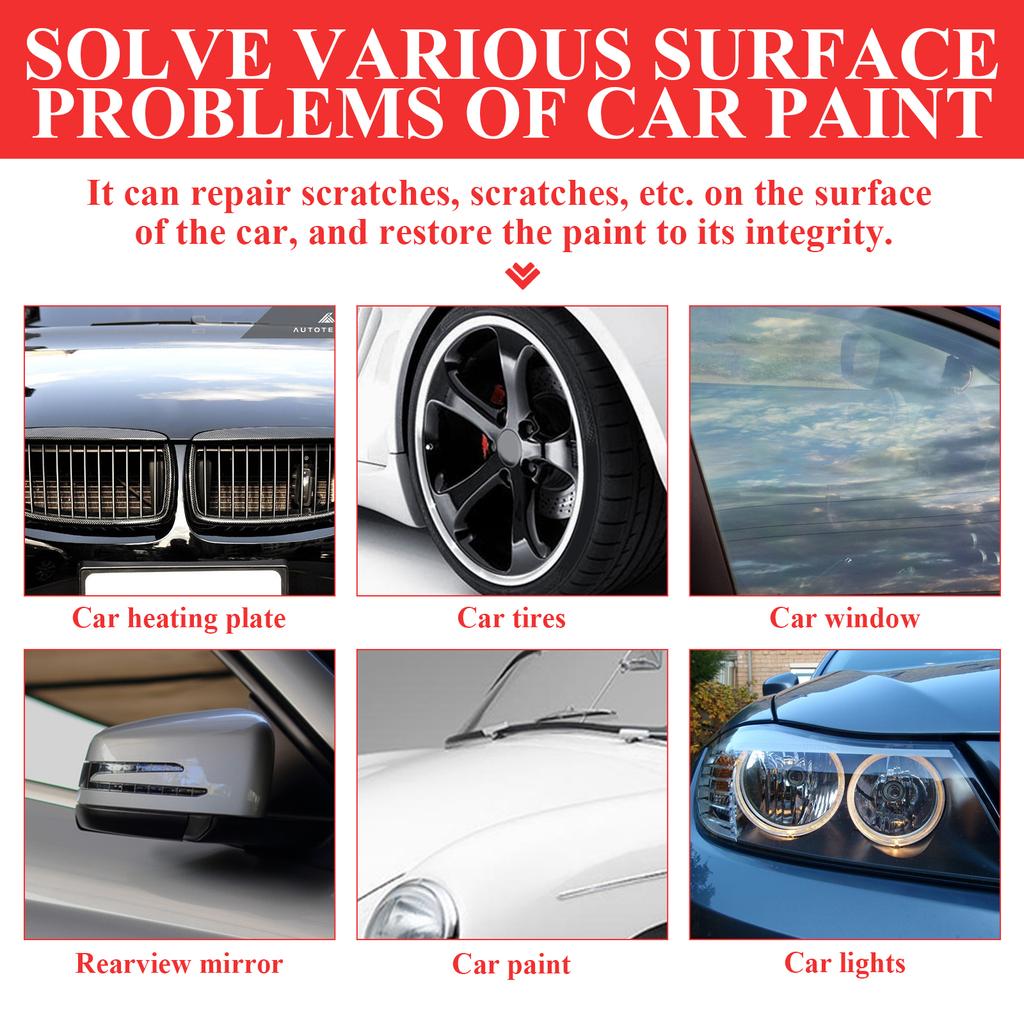 SOLVE VARIOUS SURFACE PROBLEMS OF CAR PAINT

It can repair scratches, scratches, etc. on the surface of the car, and restore the paint to its integrity.

AUTOTE

Car heating plate

Car tires

Car window

Rearview mirror

Car paint

Car lights