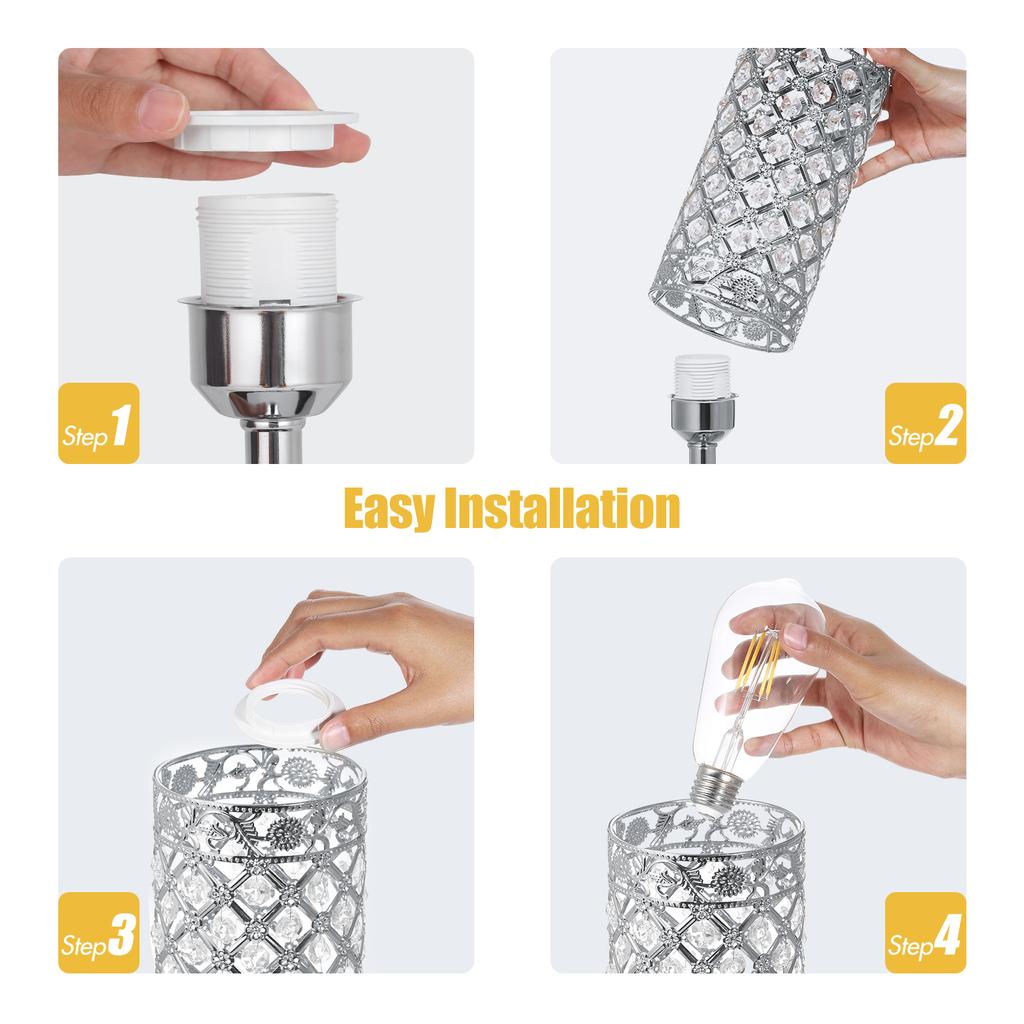 Step1

Step2

Easy Installation

Step3

Step4