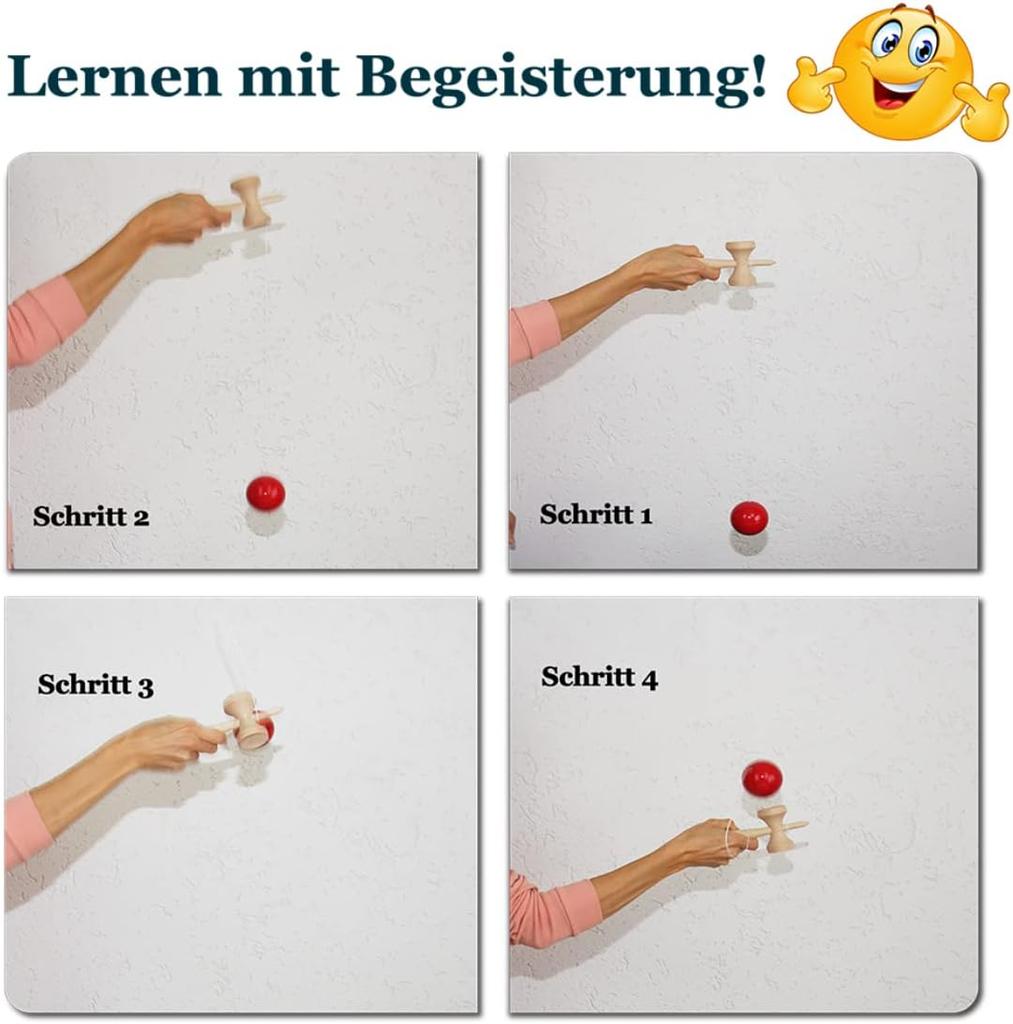 Lernen mit Begeisterung!

Schritt 2

Schritt 1

Schritt 3

Schritt 4