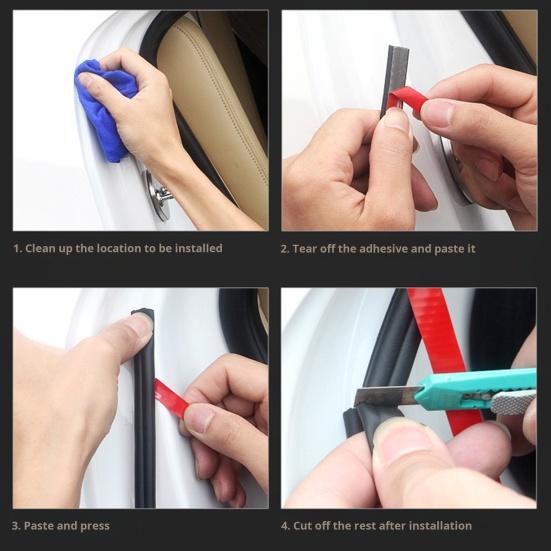 1. Clean up the location to be installed

2. Tear off the adhesive and paste it

3. Paste and press

4. Cut off the rest after installation