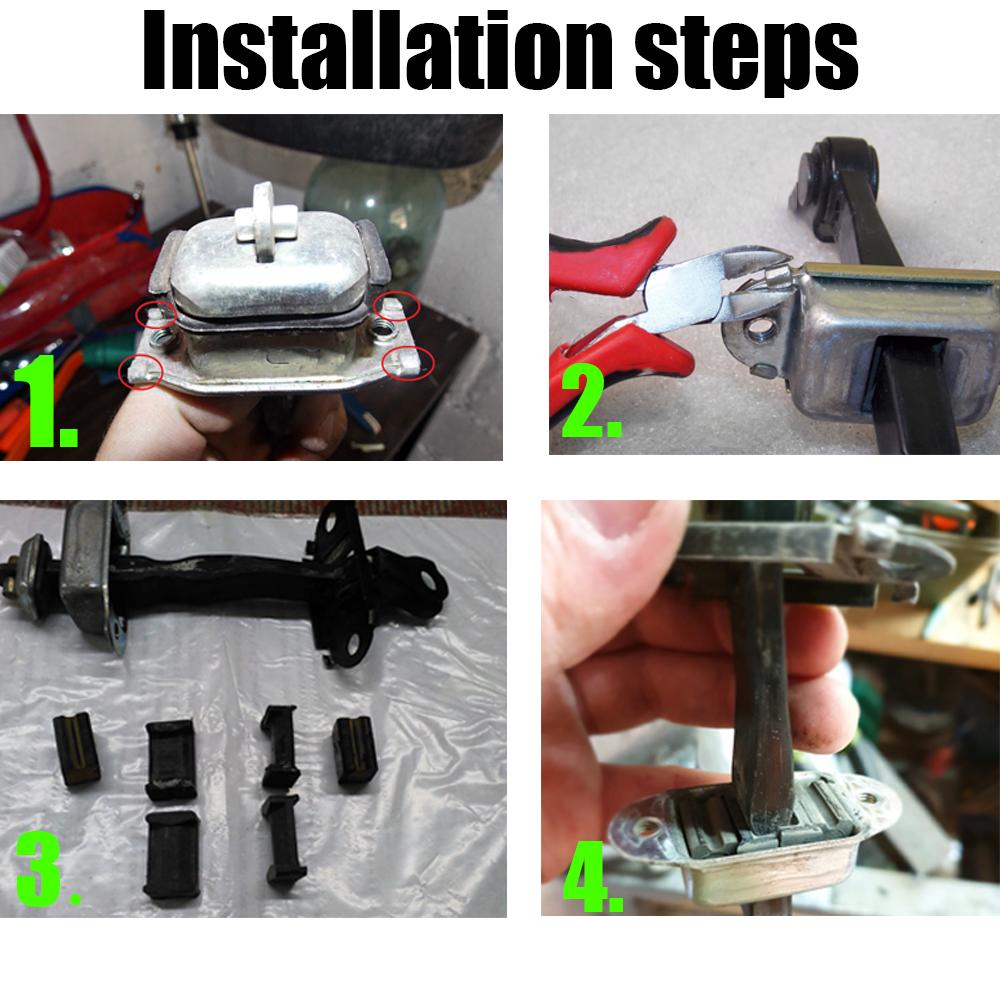 Installation steps

1.

2.

3.

4.