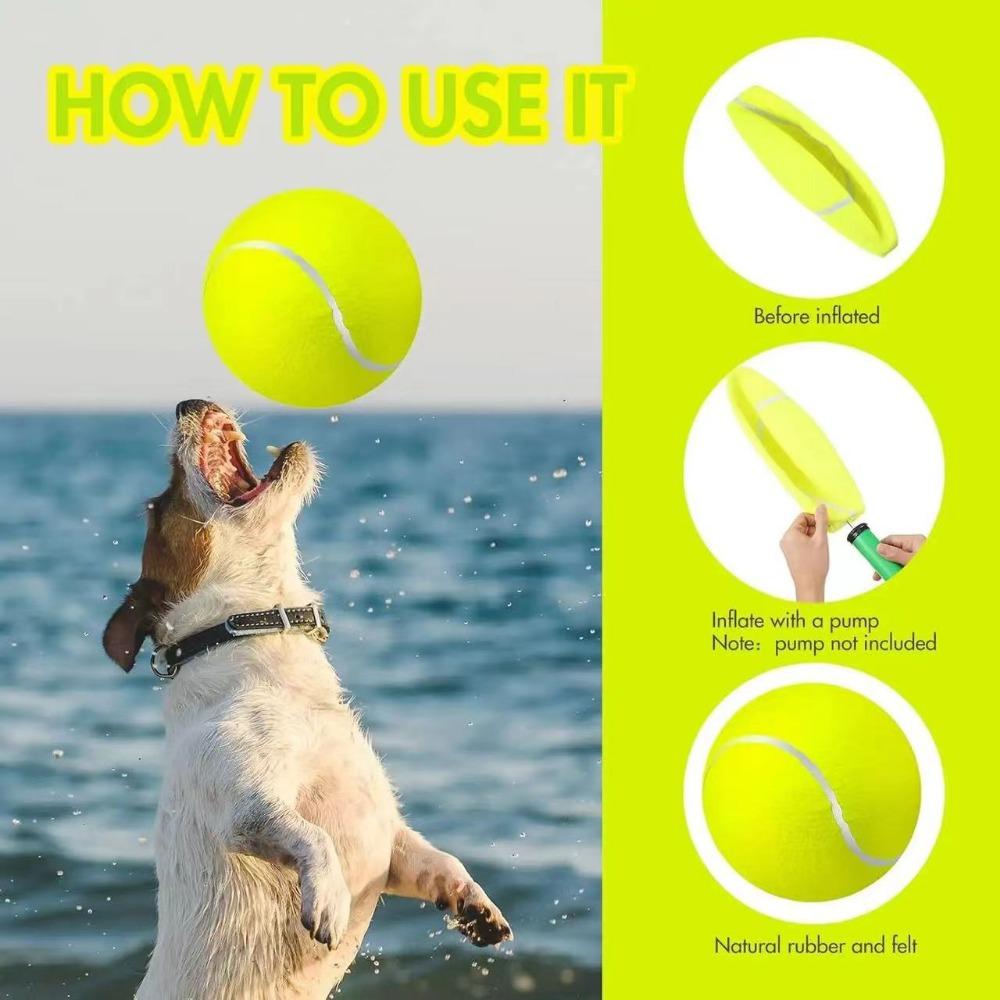 HOW TO USE IT

Before inflated

Inflate with a pump
Note: pump not included

Natural rubber and felt