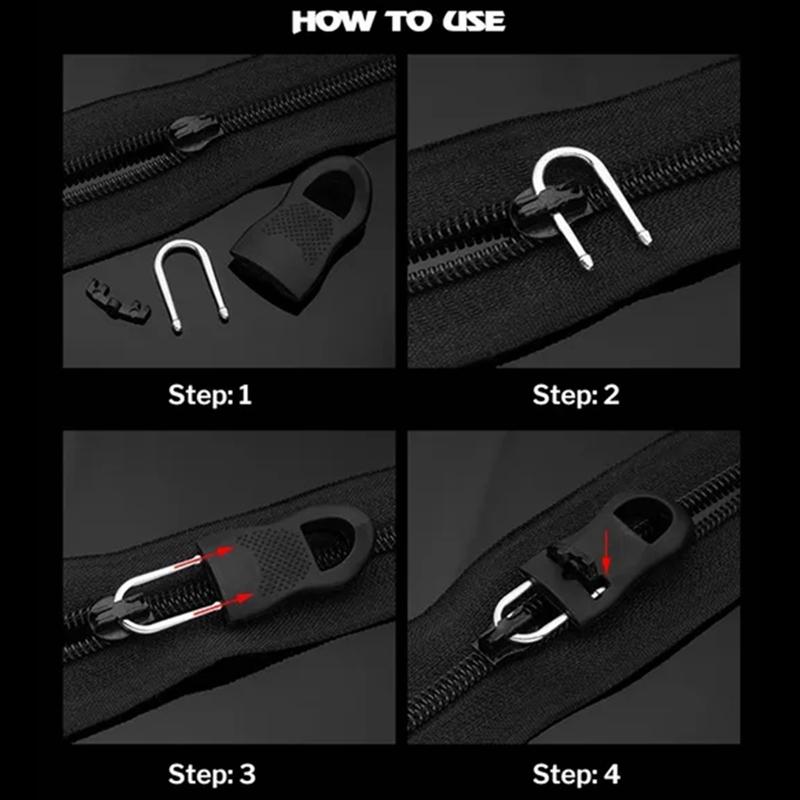 HOW TO USE

Step: 1

Step: 2

Step: 3

Step: 4