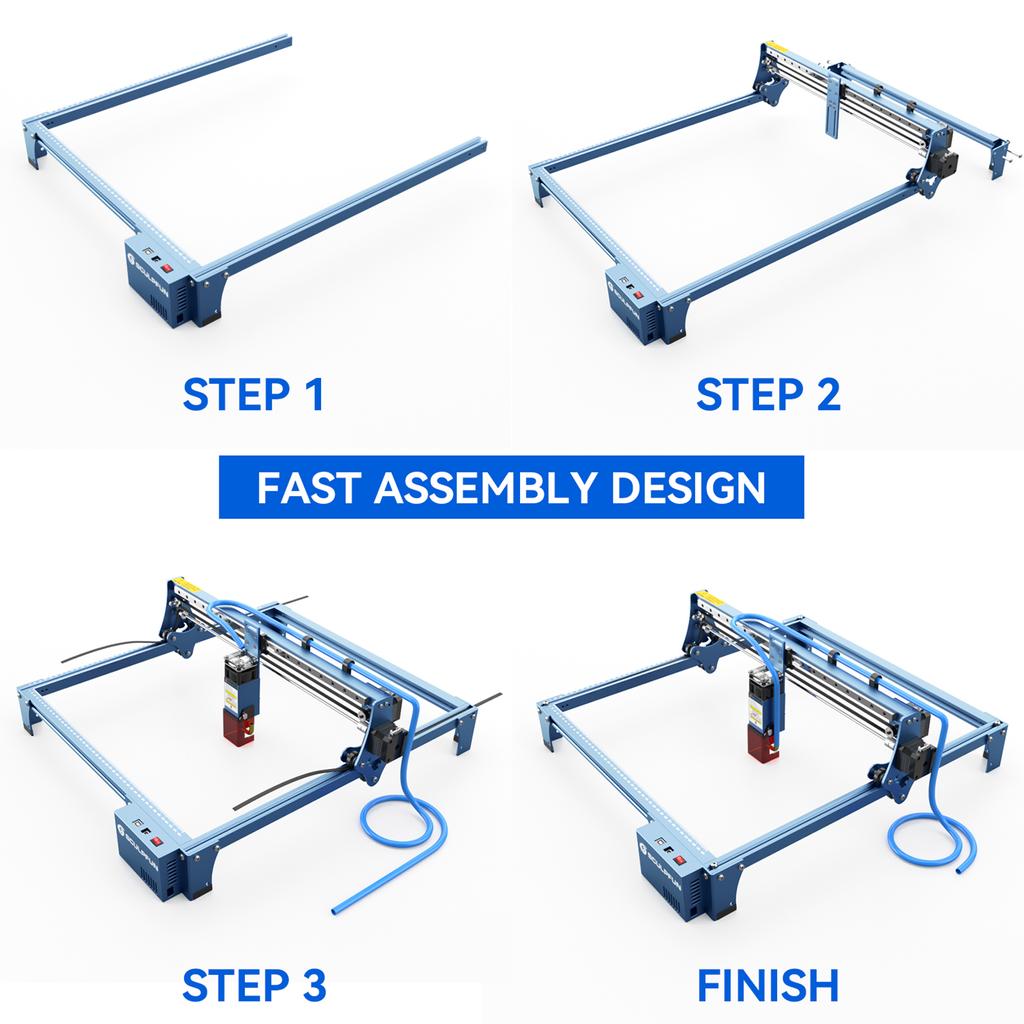 SCULPFUN

STEP 1

SCULPFUN

STEP 2

FAST ASSEMBLY DESIGN

SCULPFUN

STEP 3

SCULPFUN

FINISH