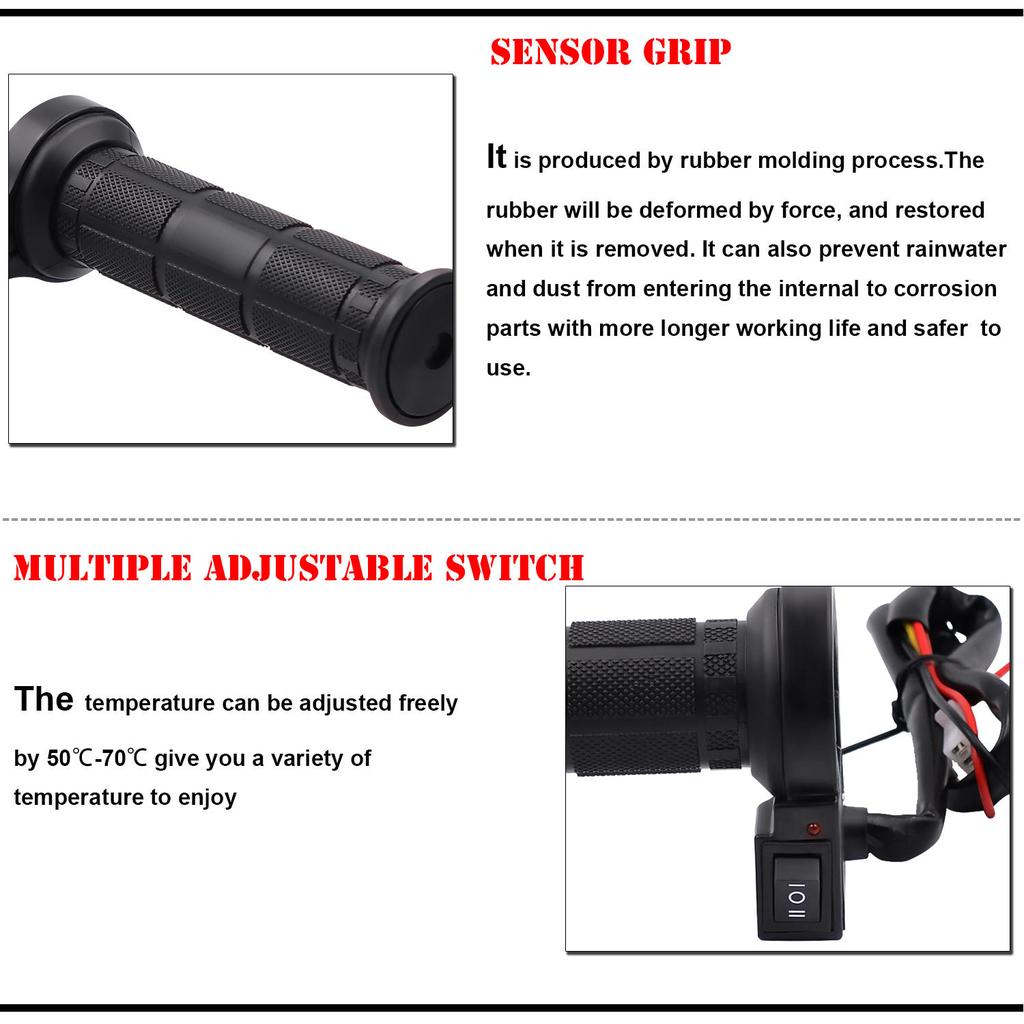 SENSOR GRIP

It is produced by rubber molding process.The rubber will be deformed by force, and restored when it is removed. It can also prevent rainwater and dust from entering the internal to corrosion parts with more longer working life and safer to use.

MULTIPLE ADJUSTABLE SWITCH

The temperature can be adjusted freely by 50℃-70℃ give you a variety of temperature to enjoy

I O II